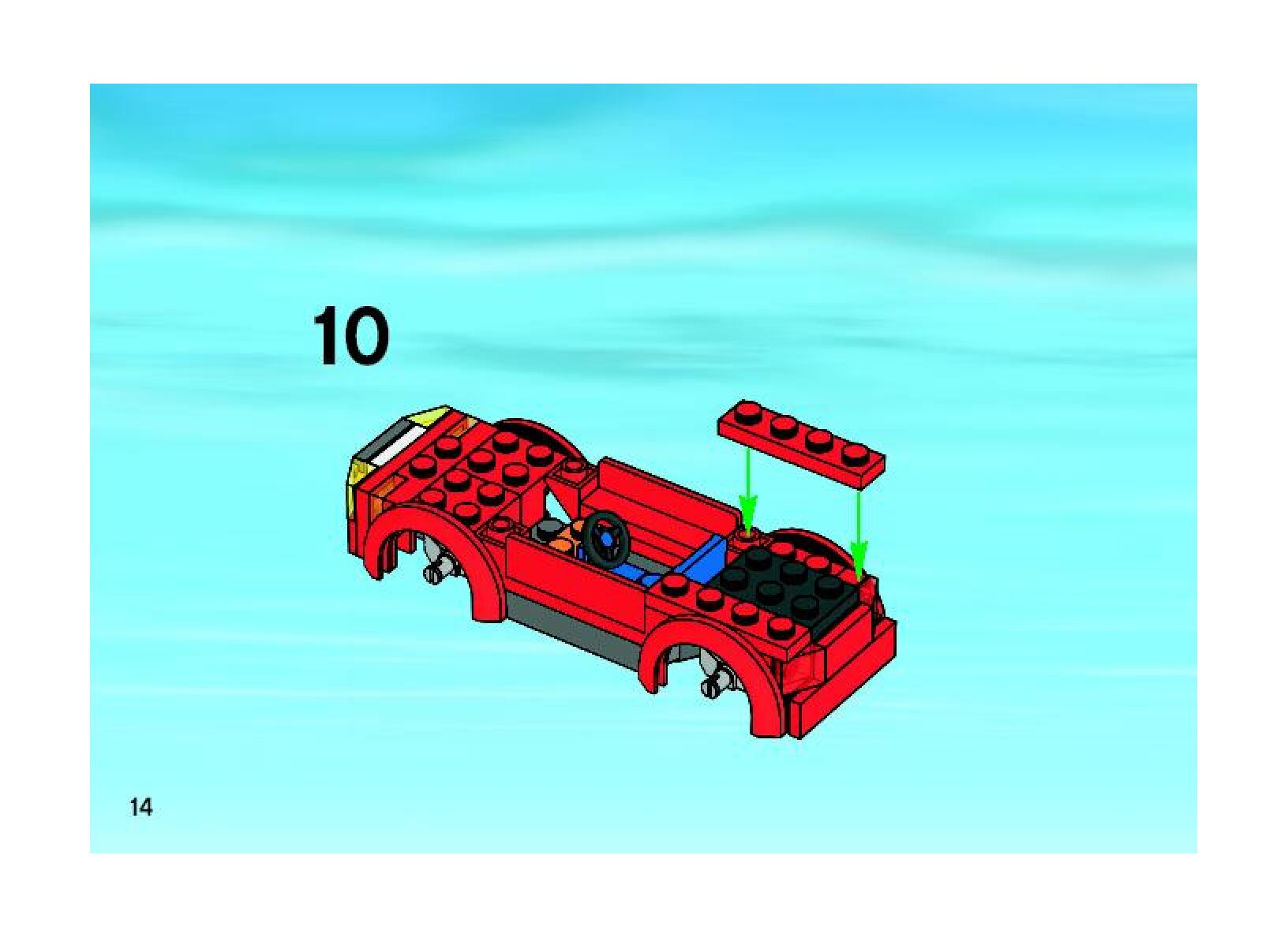 10

14