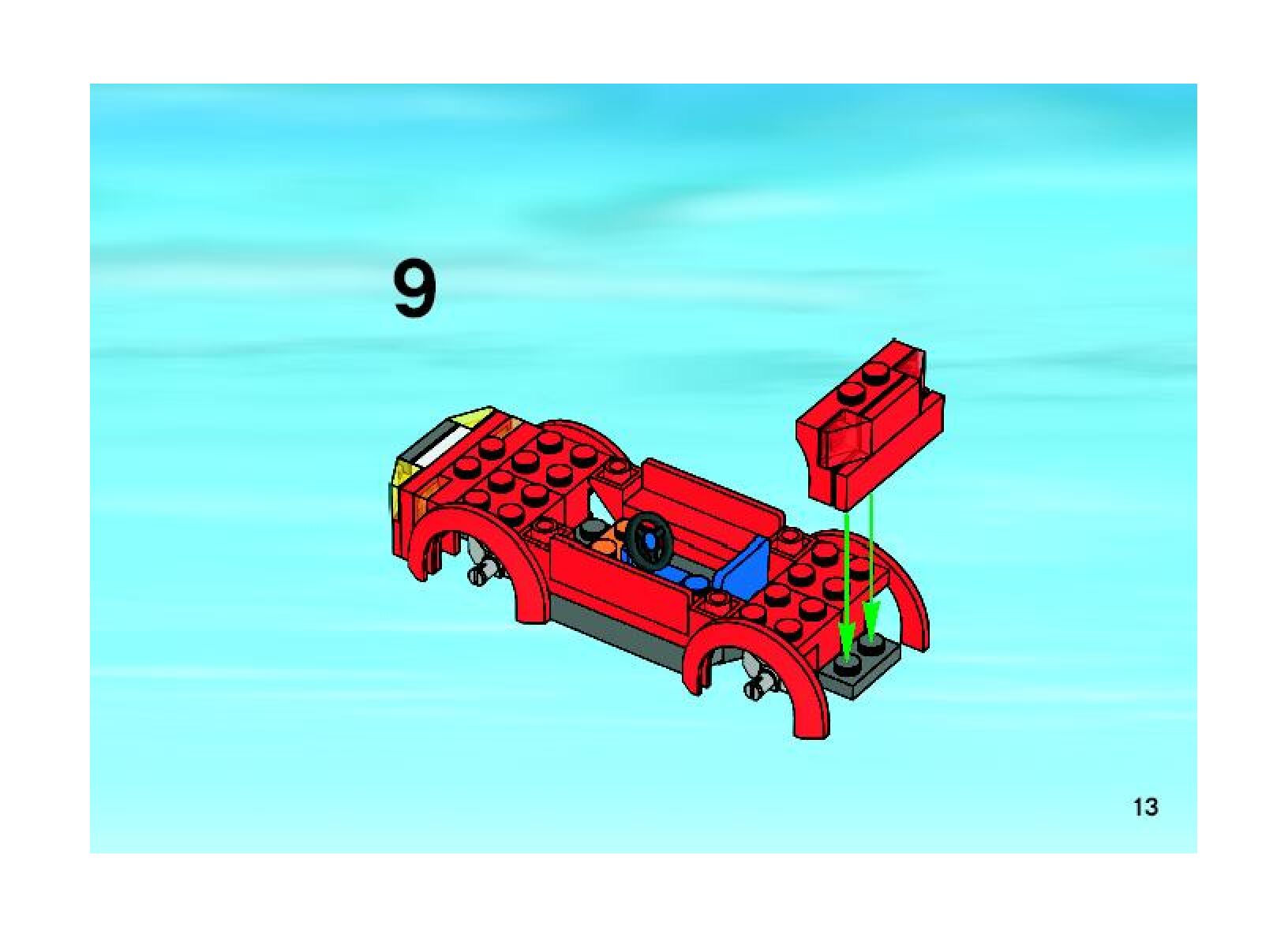 9

13