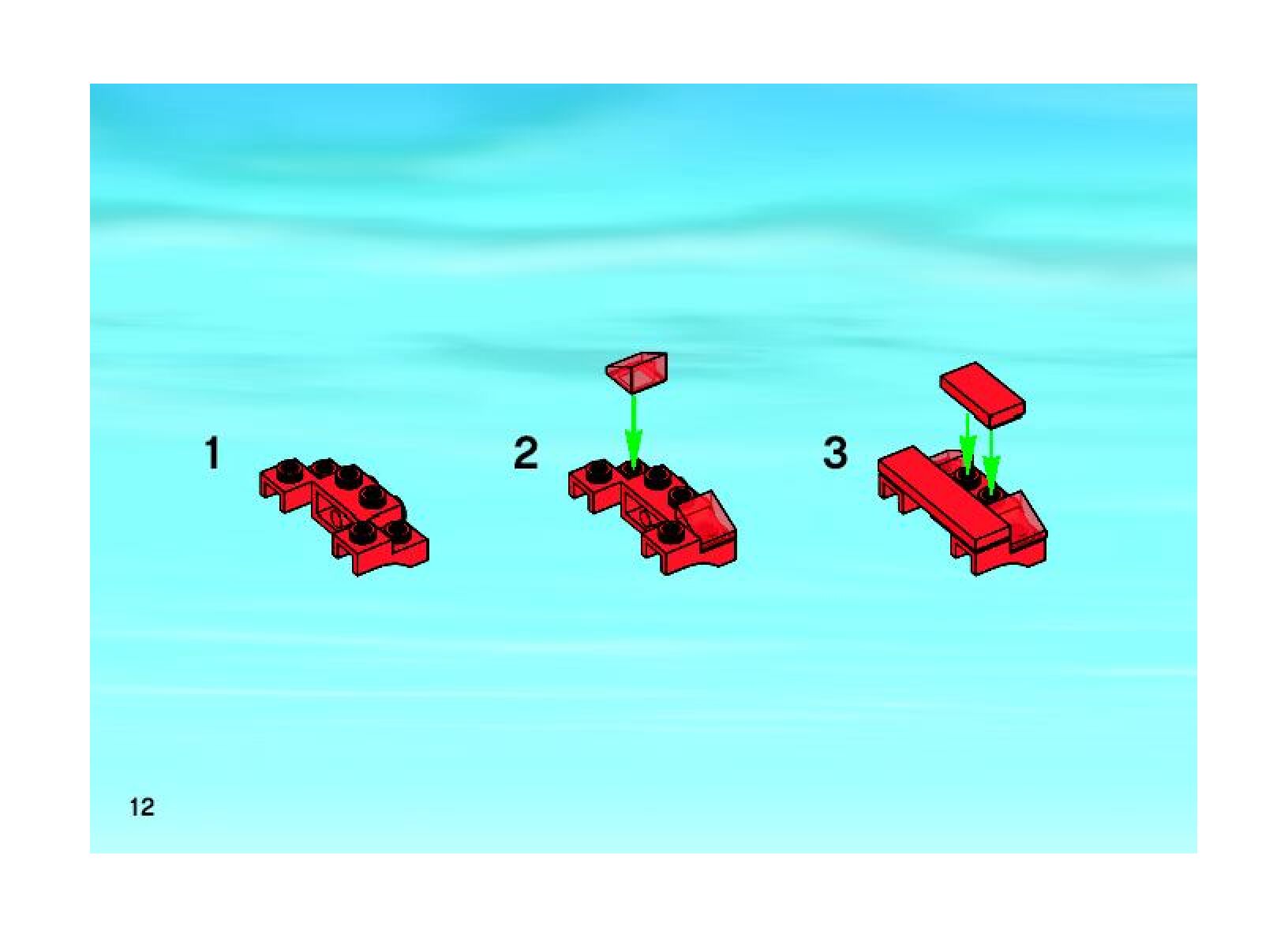 1

2

3

12