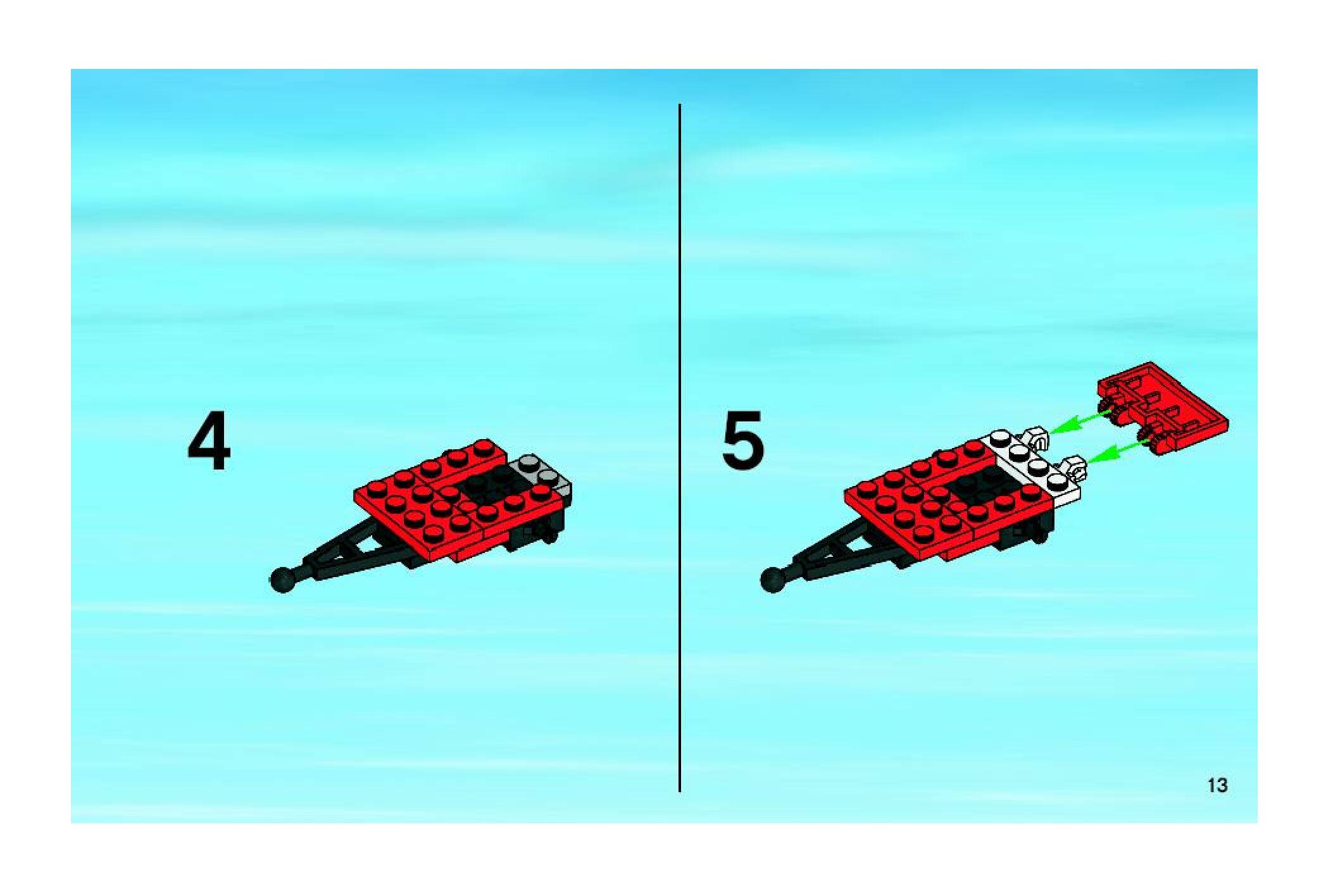 4

5

13