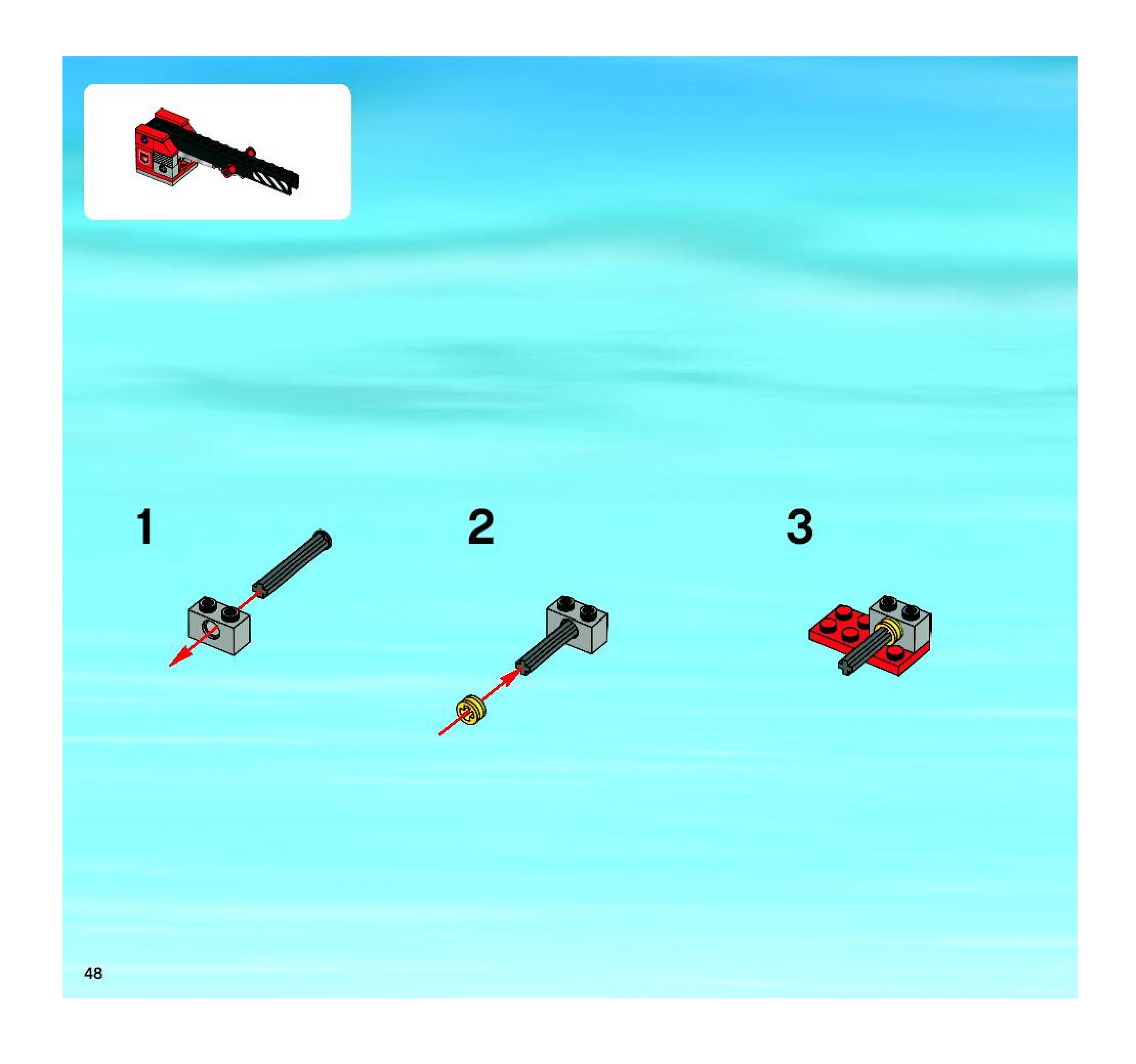 1

2

3

48