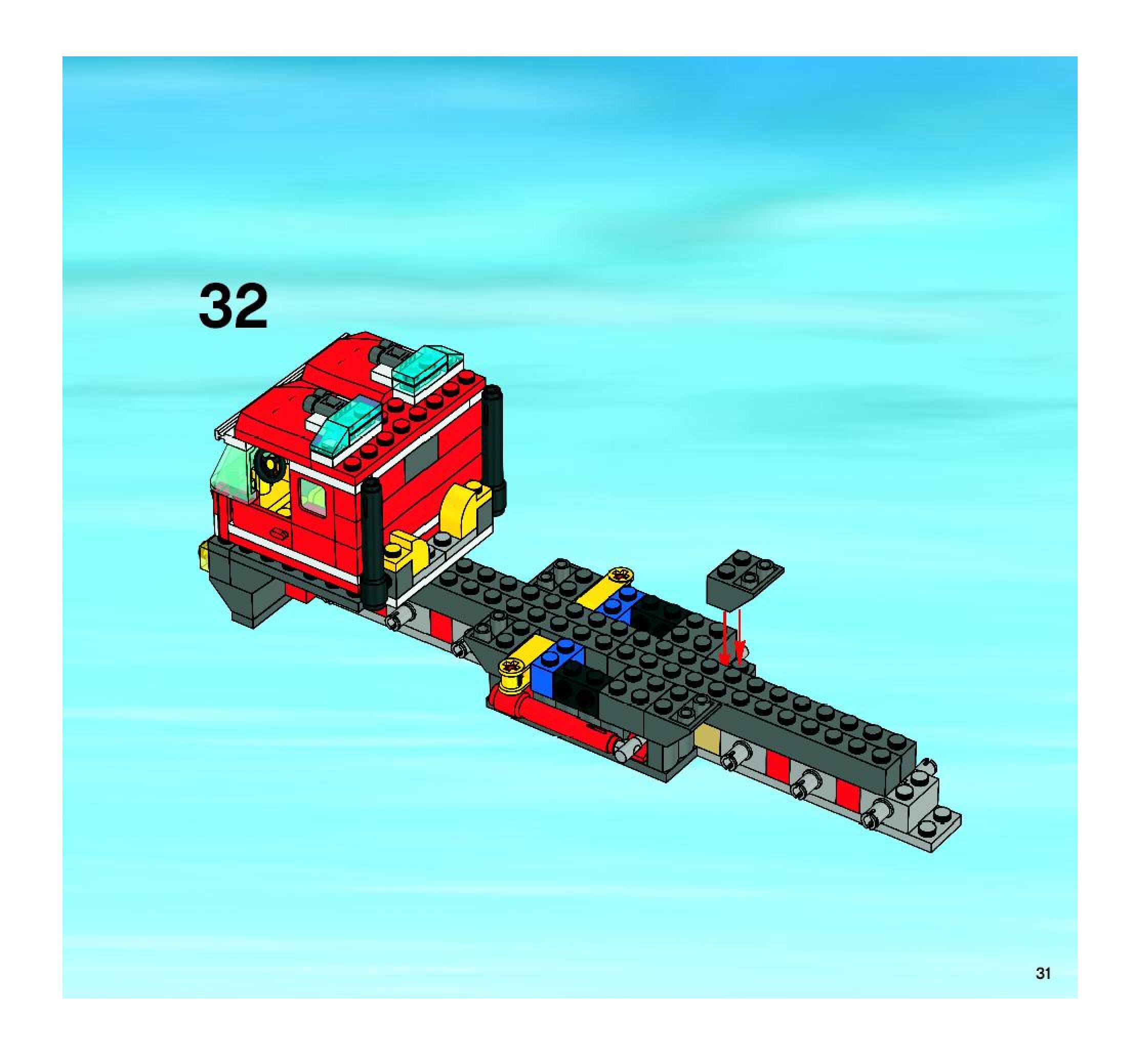 32

31