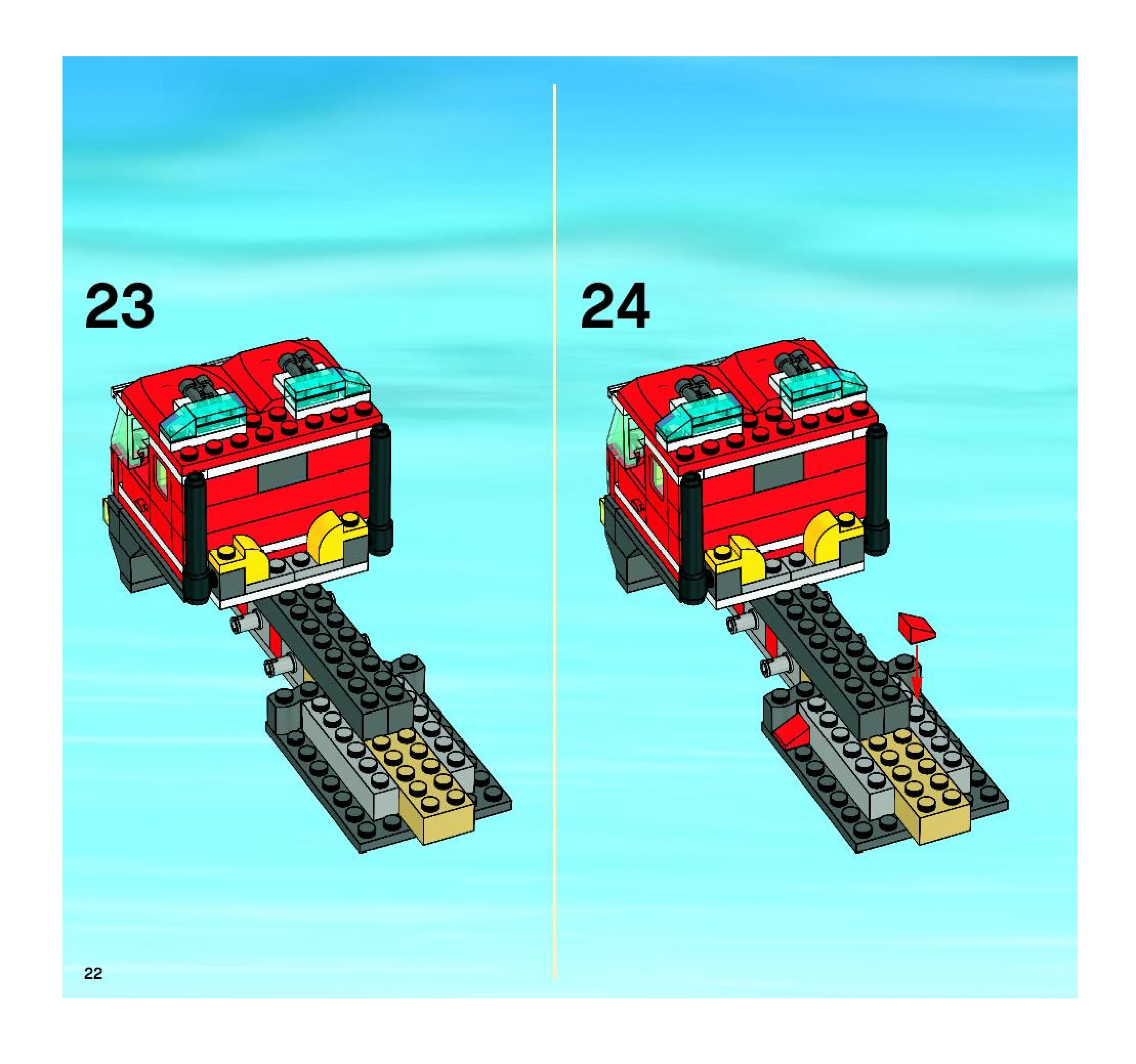 23

24

22