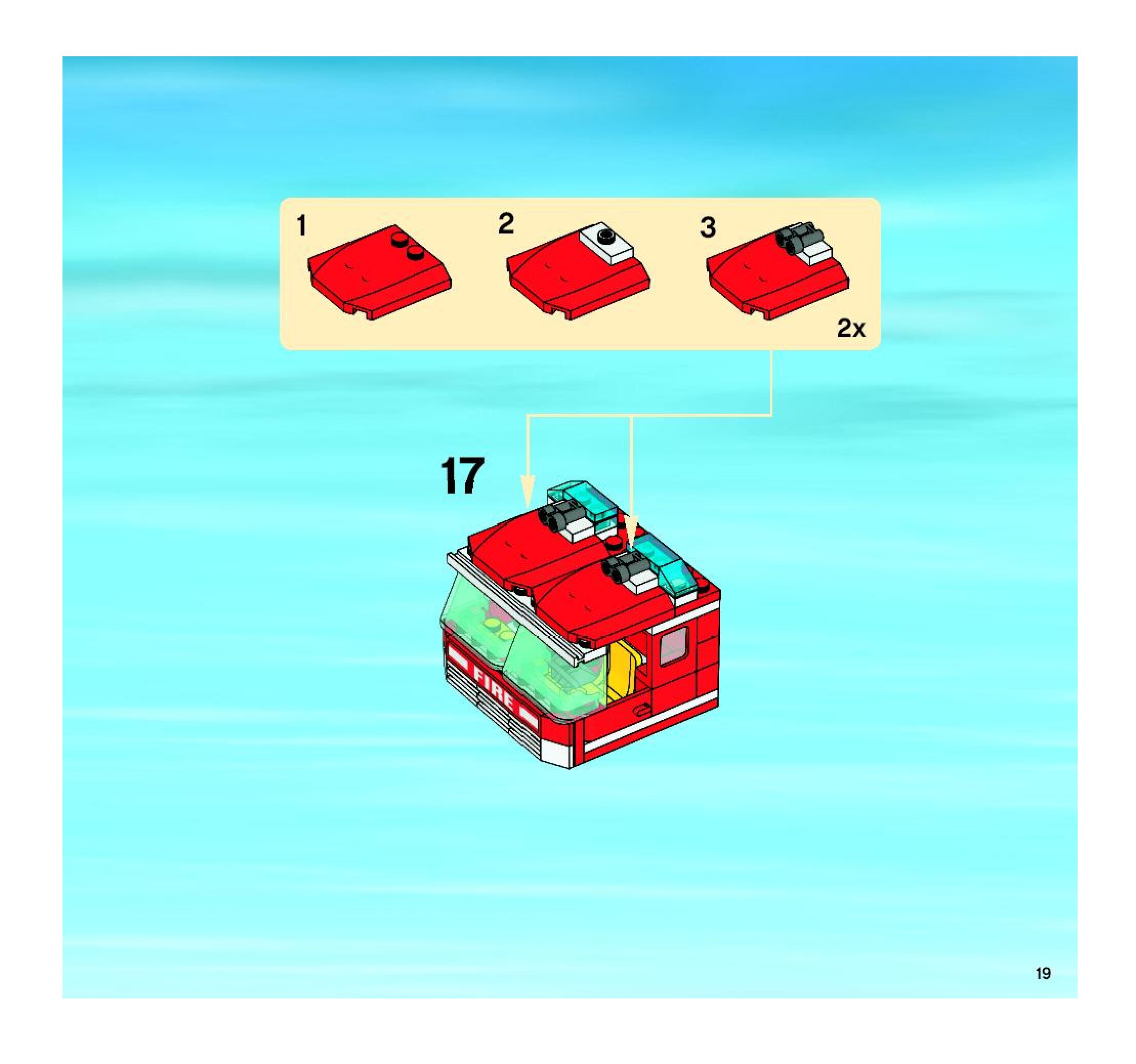 1

2

3

2x

17

FIRE

19