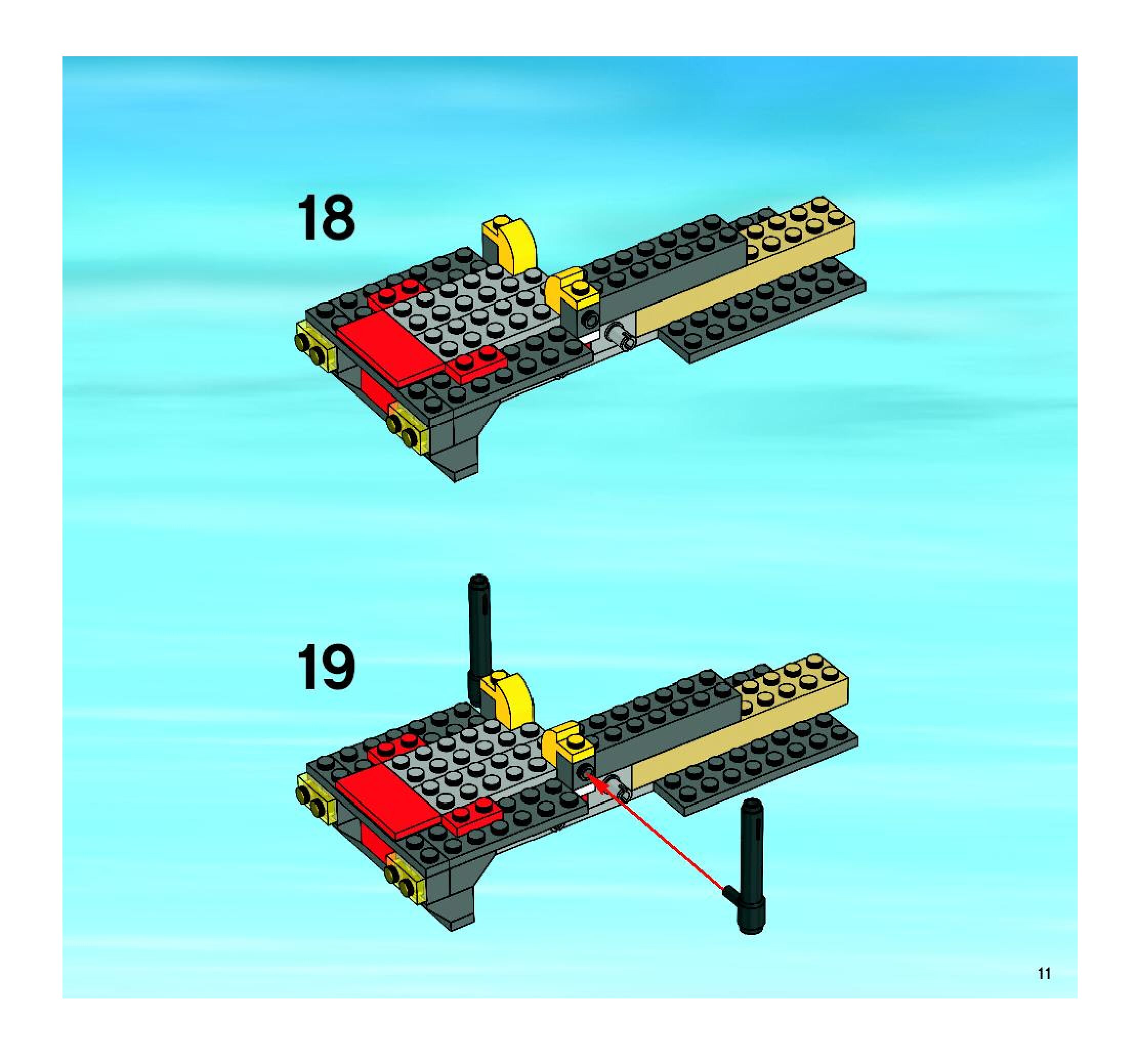 18

19

11