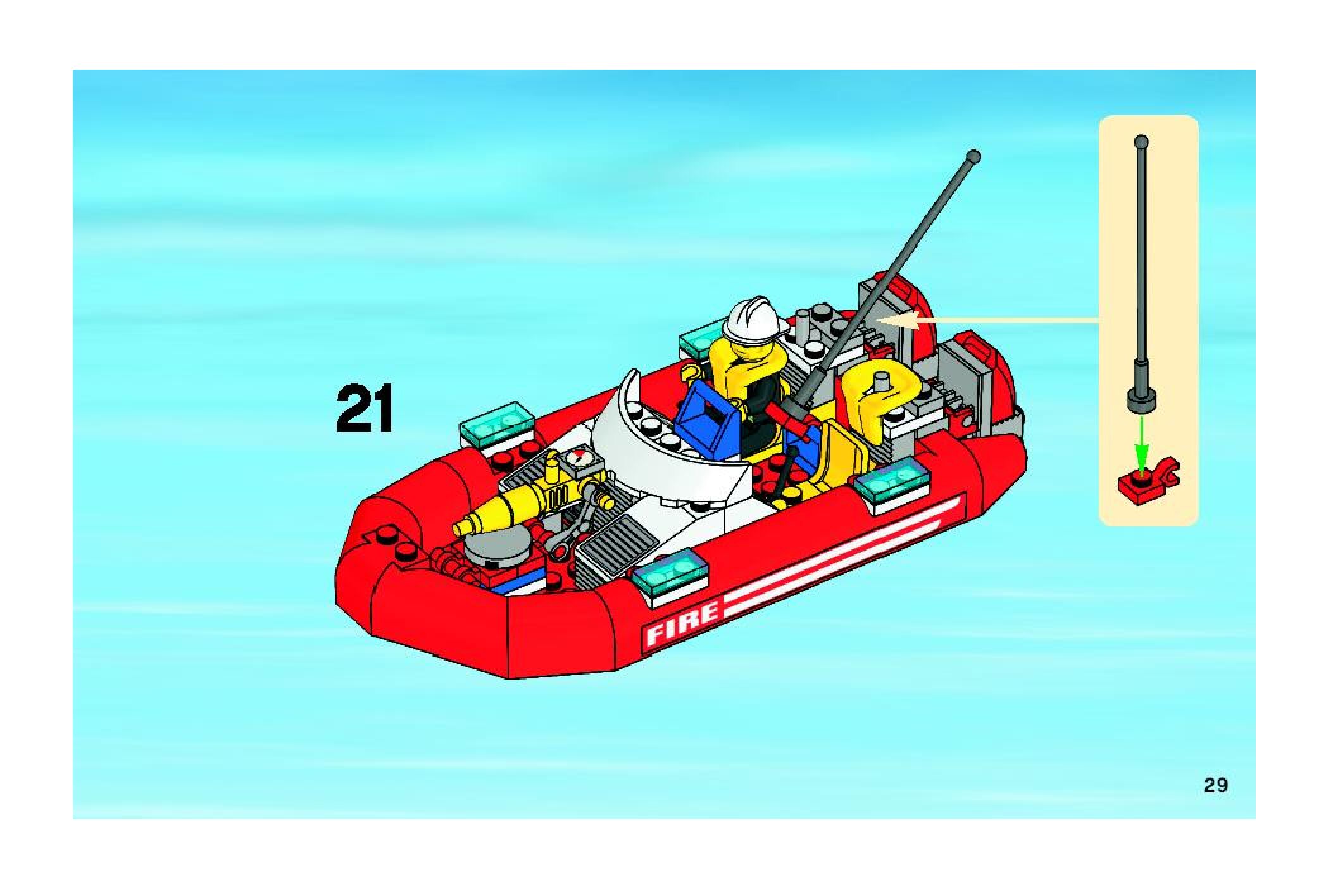 21

FIRE

29