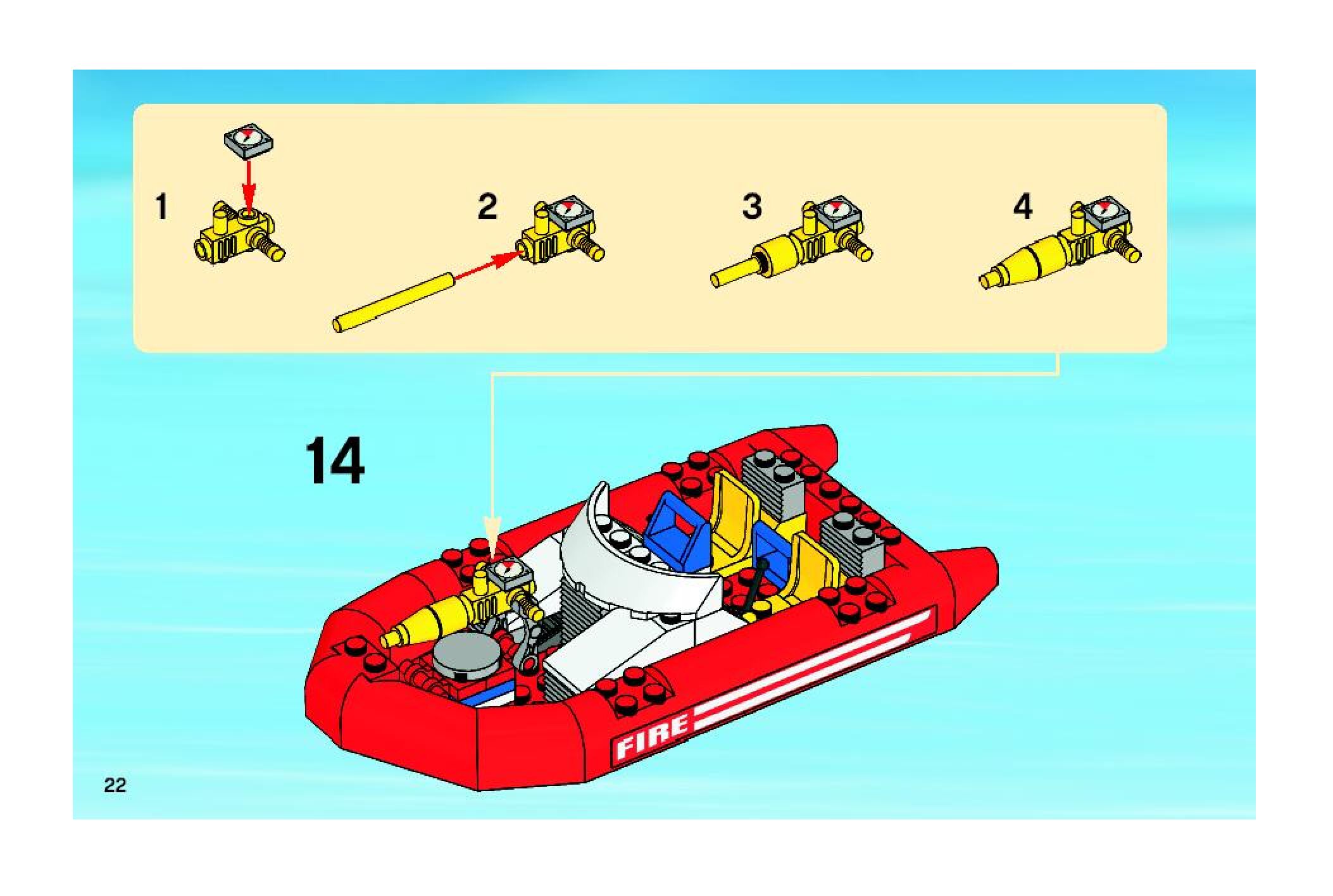 1

2

3

4

14

FIRE

22