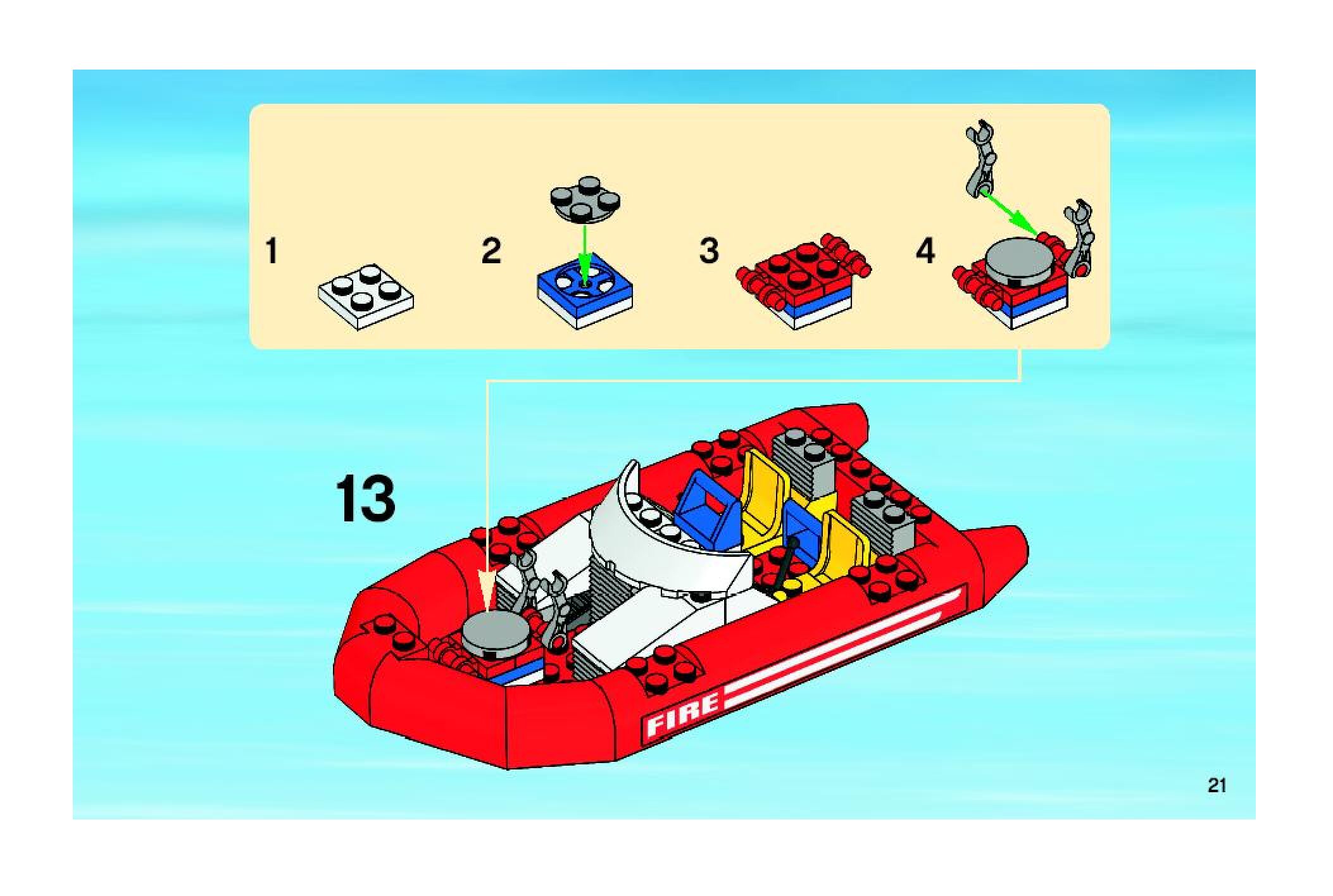 1

2

3

4

13

FIRE

21