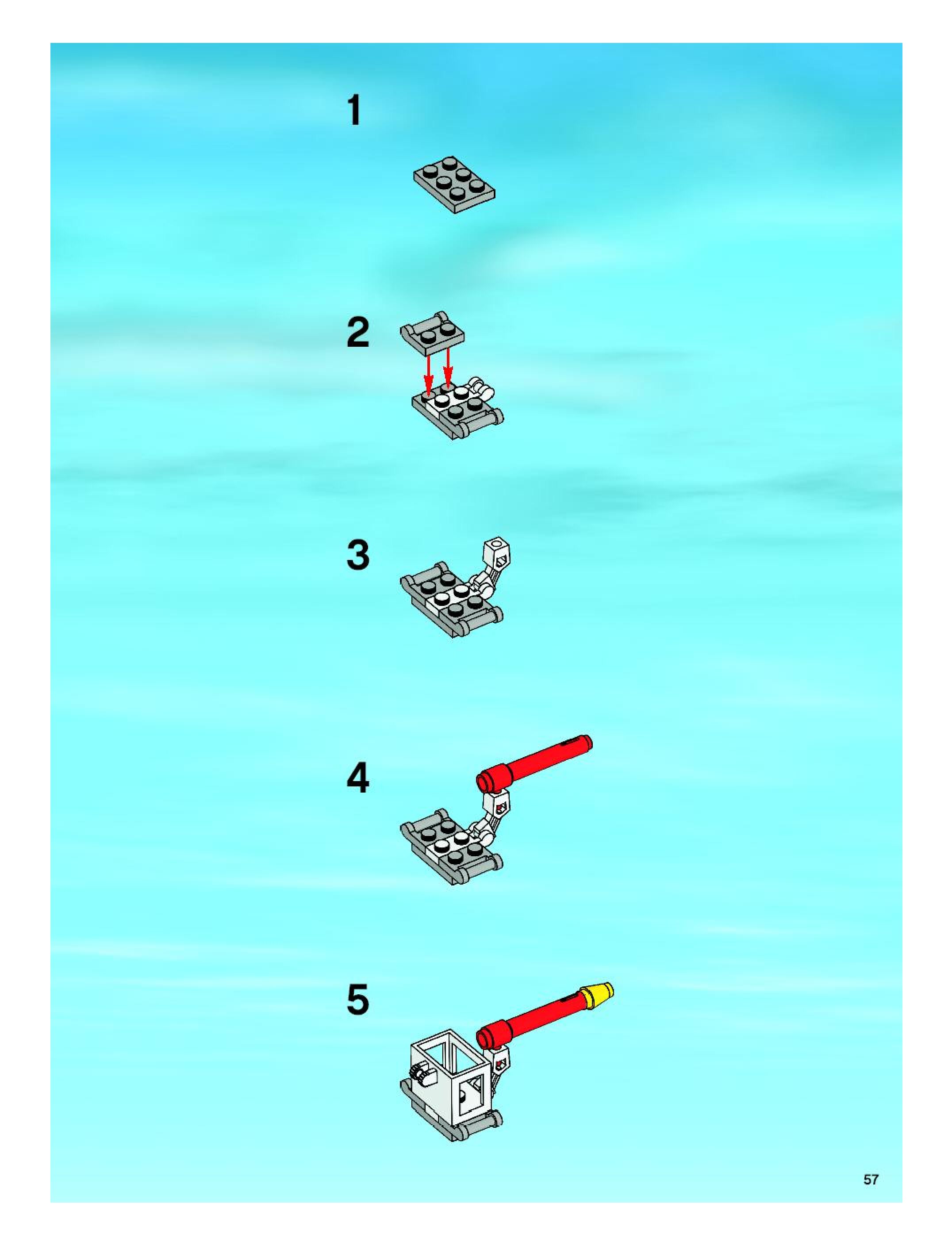 1

2

3

4

5

57