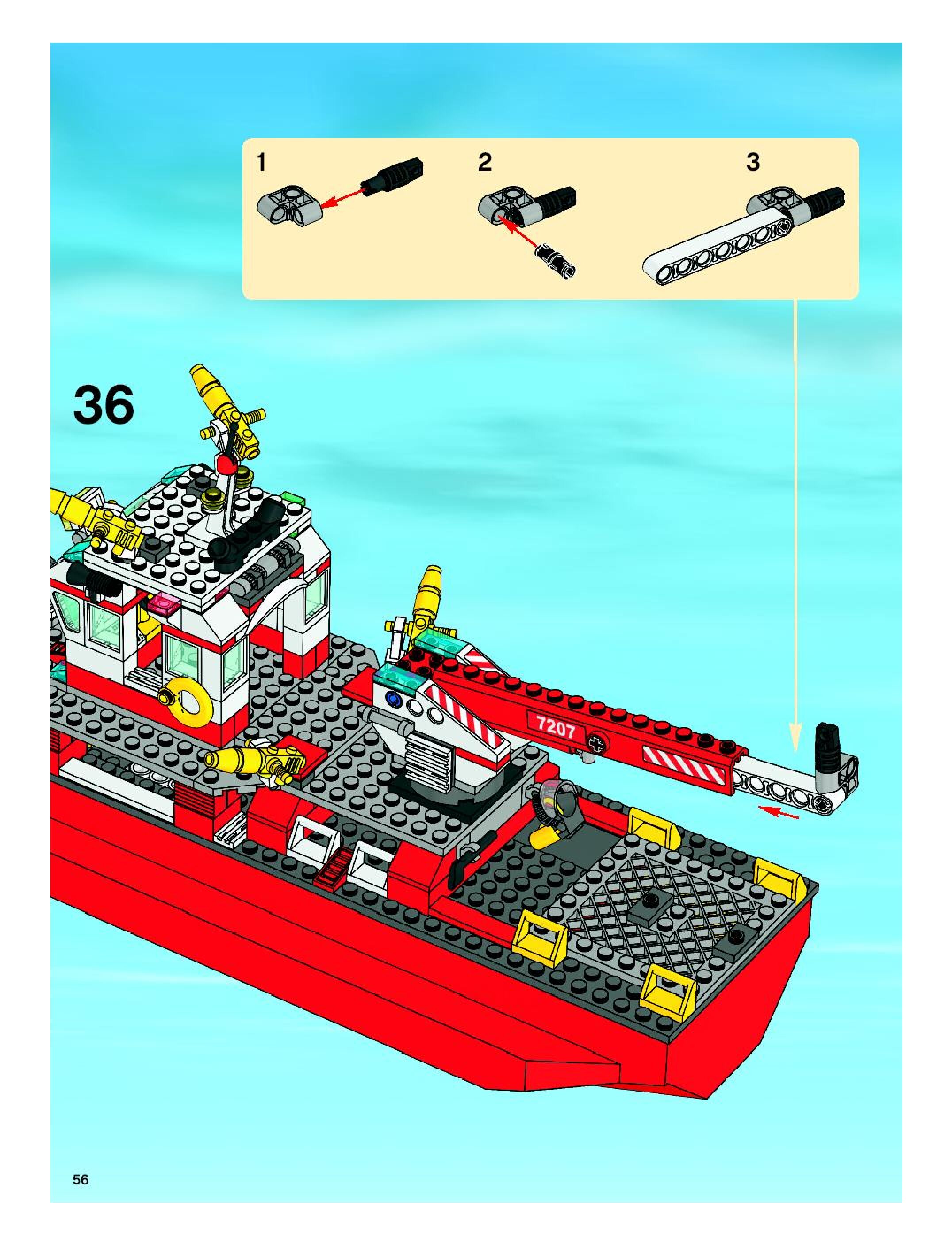 1

2

3

36

7207

56