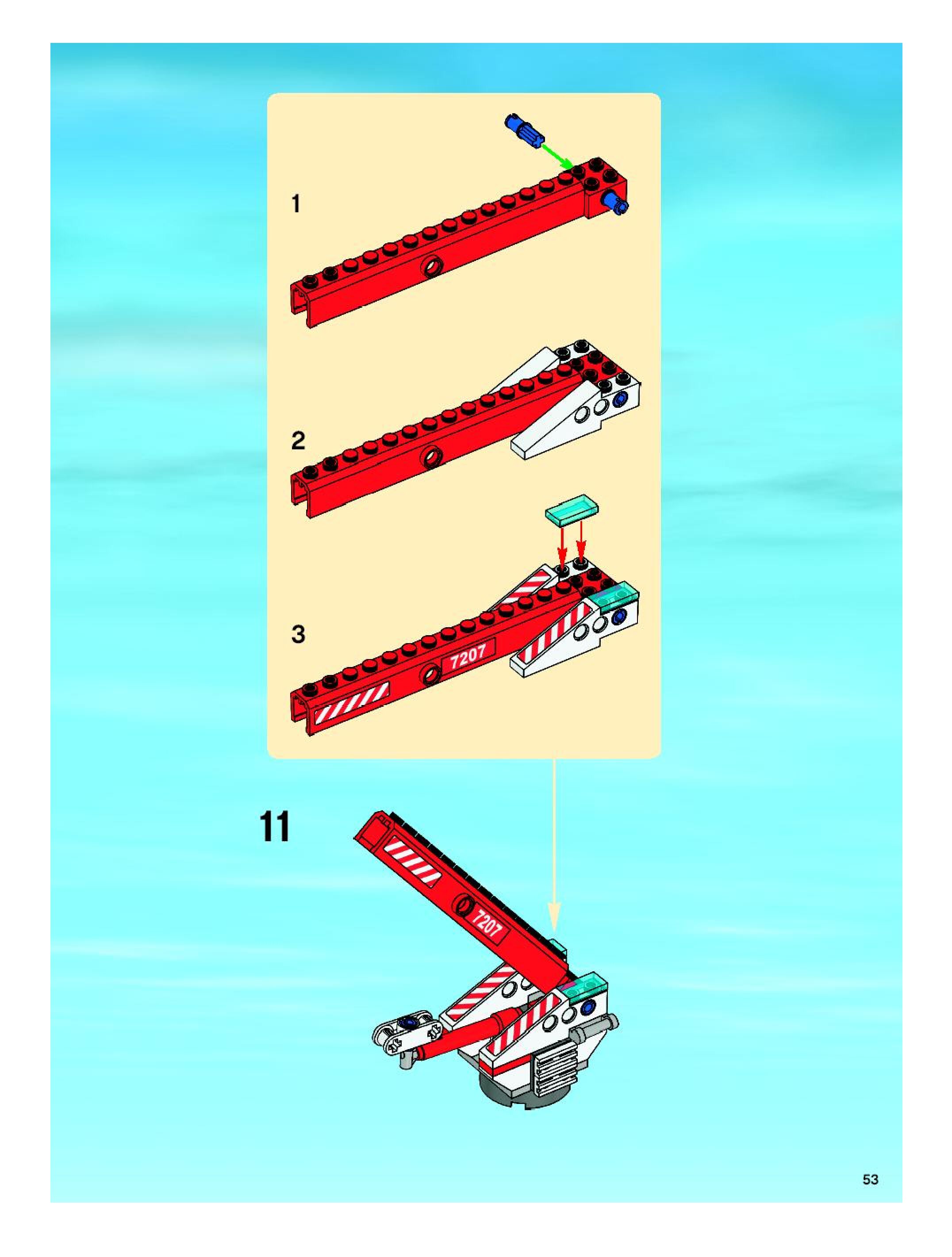 1

2

3

7207

11

7207

53