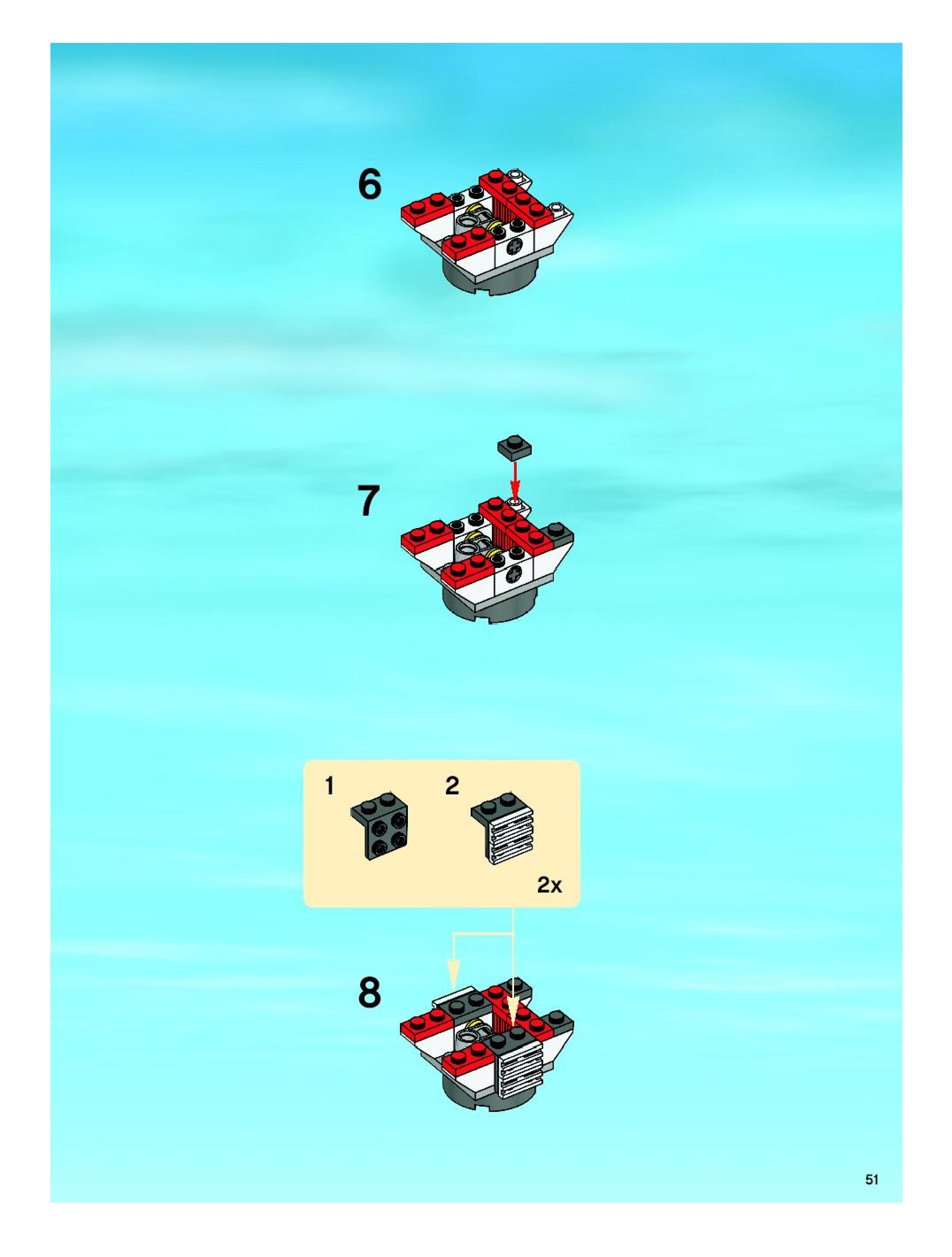 6

7

1

2

2x

8

51