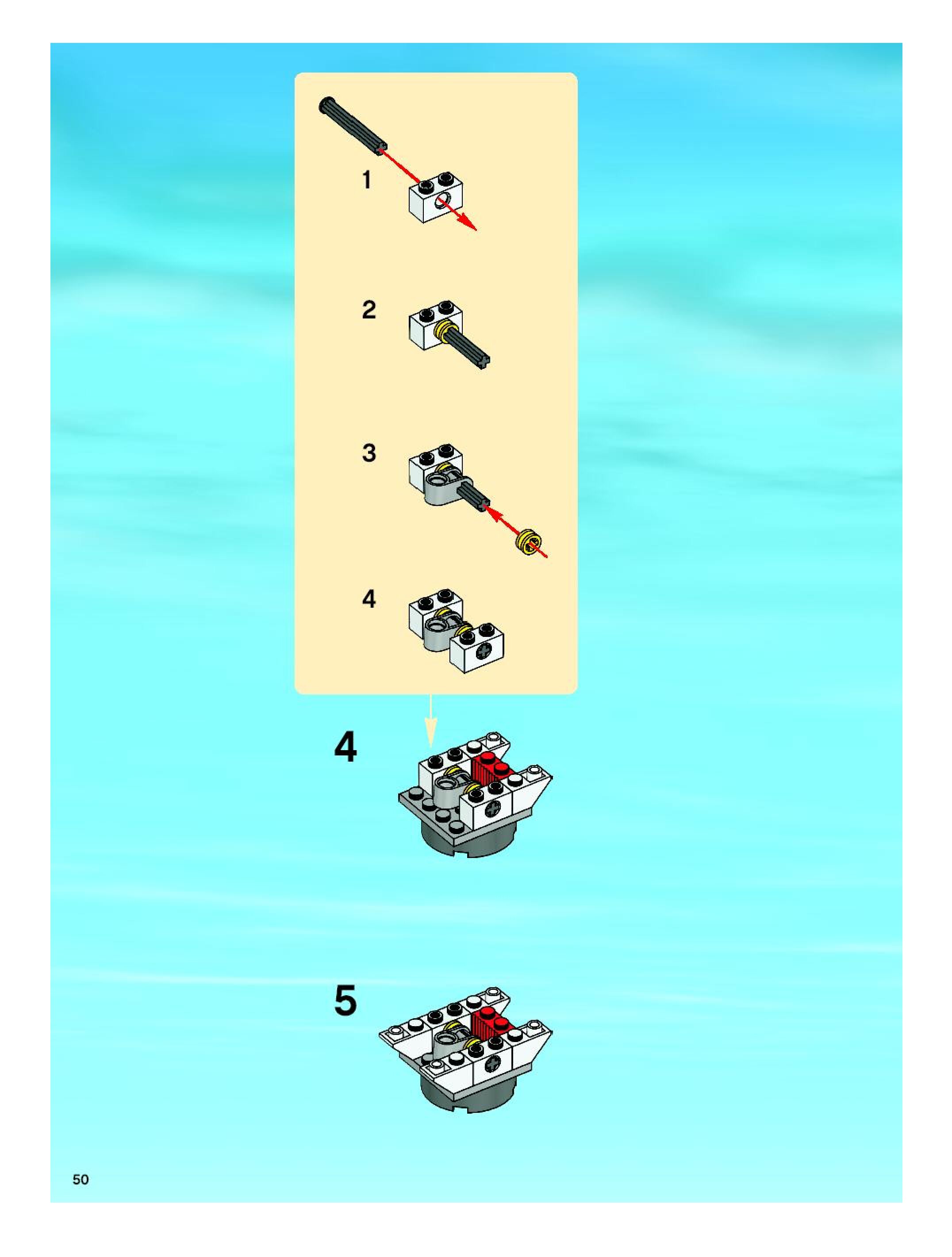 1

2

3

4

4

5

50