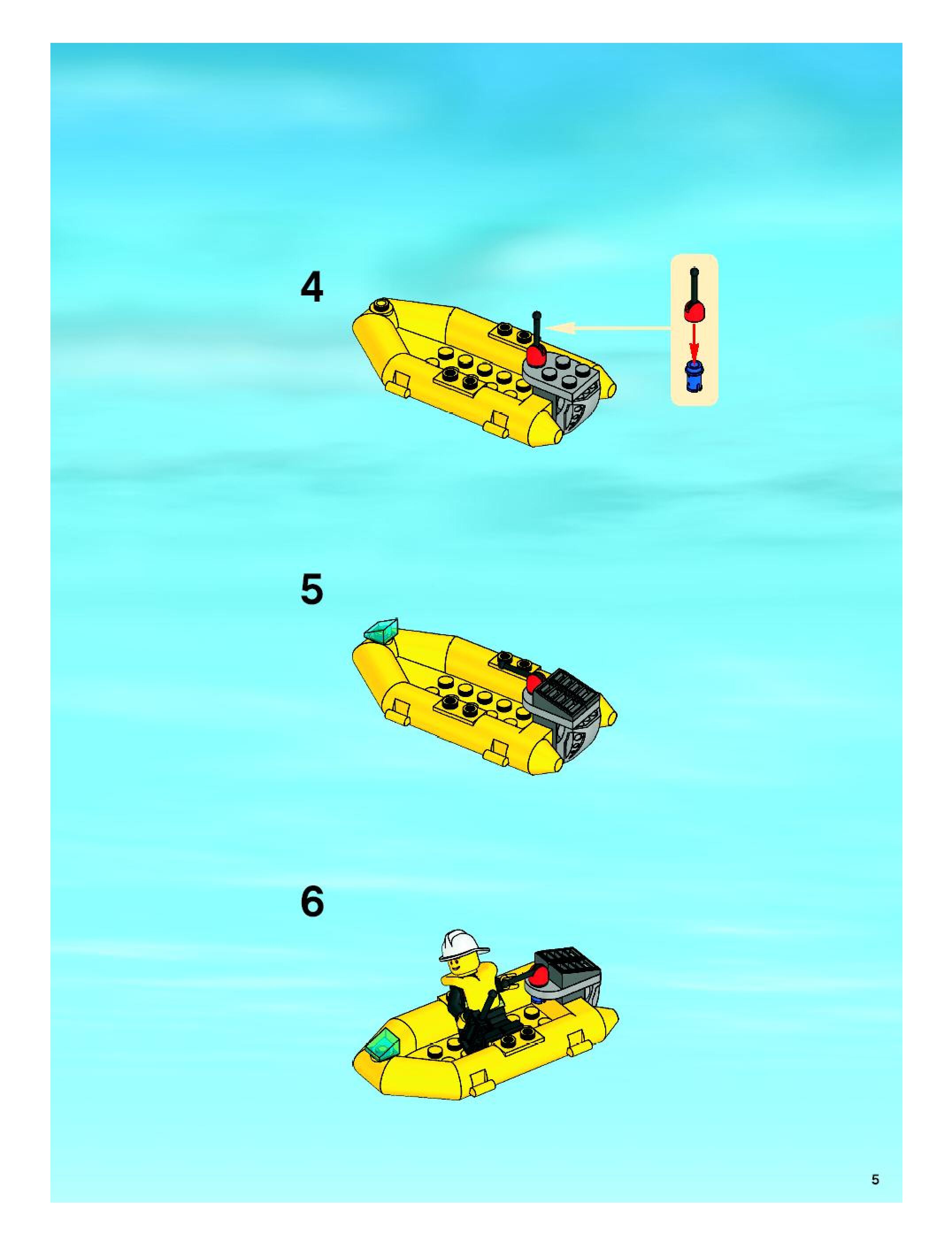 4

5

6

5