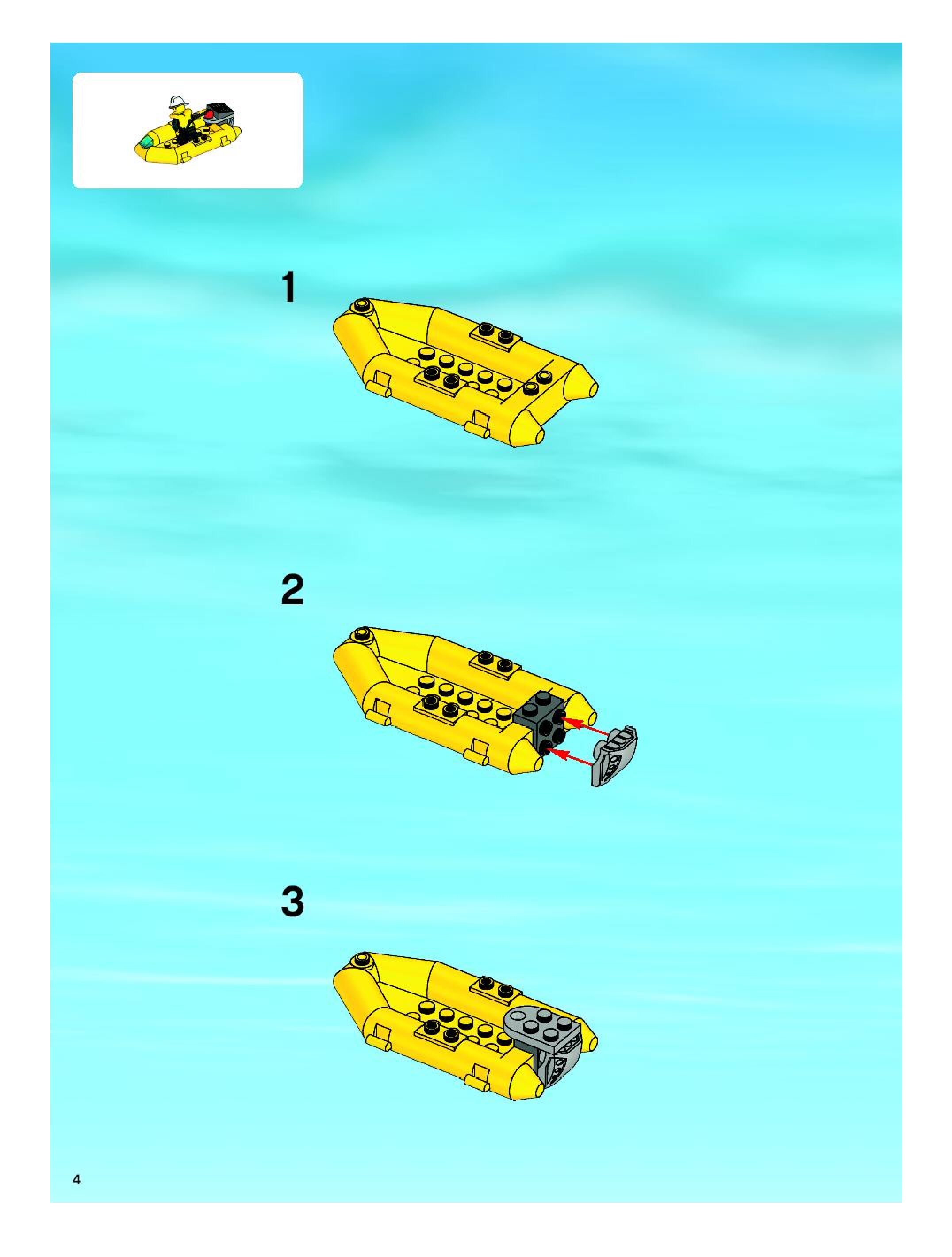 1

2

3

4