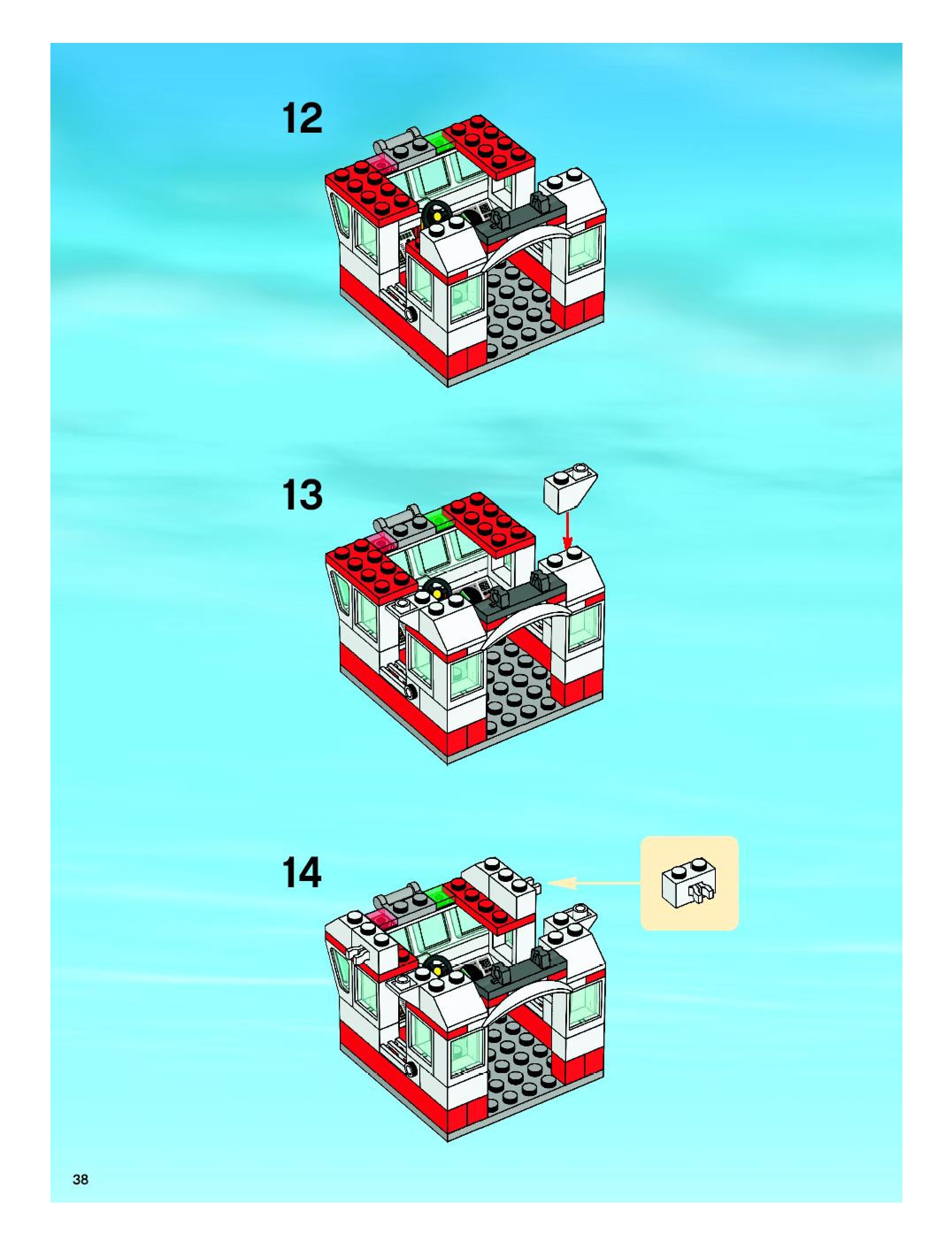 12

13

14

38