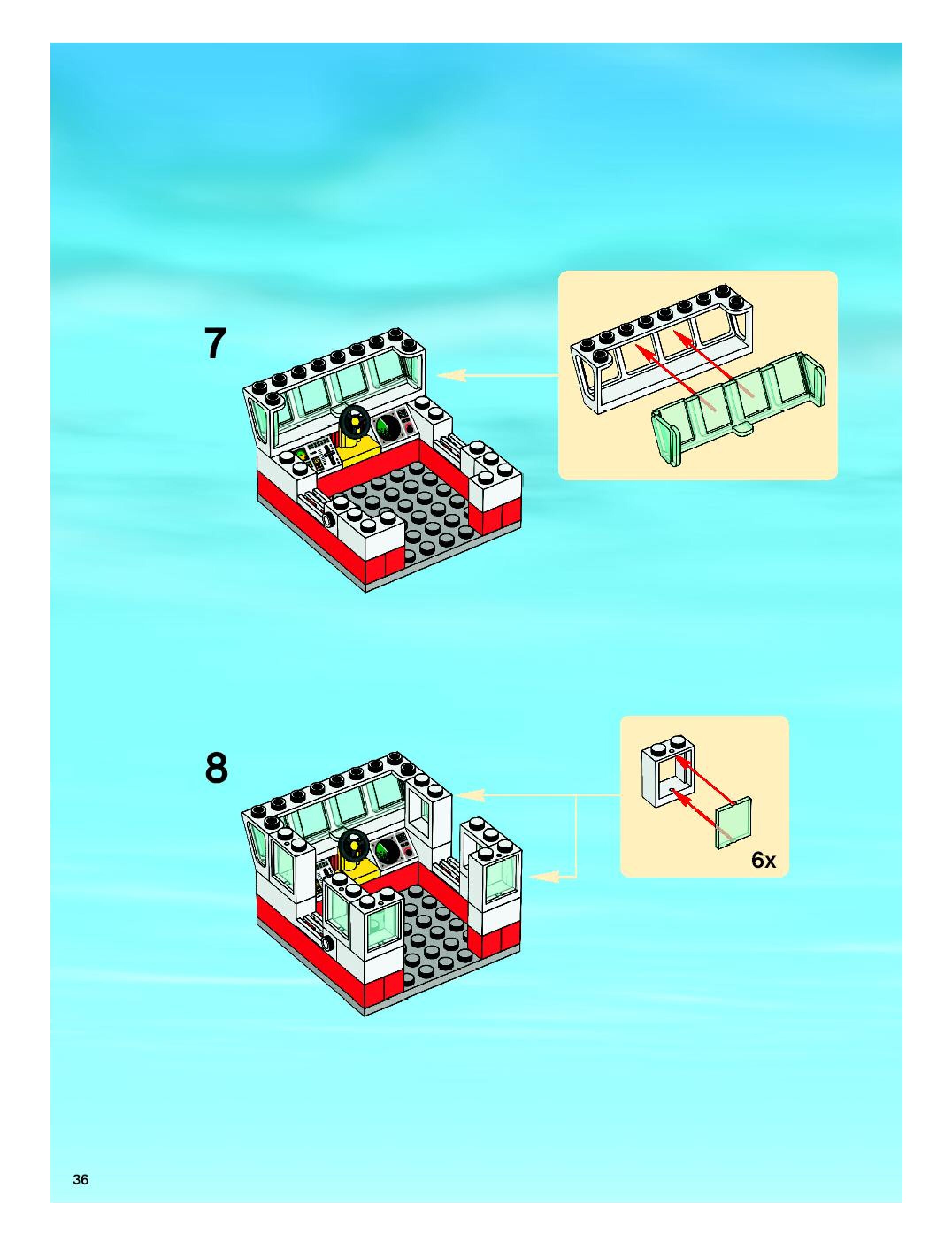 7

8

6x

36