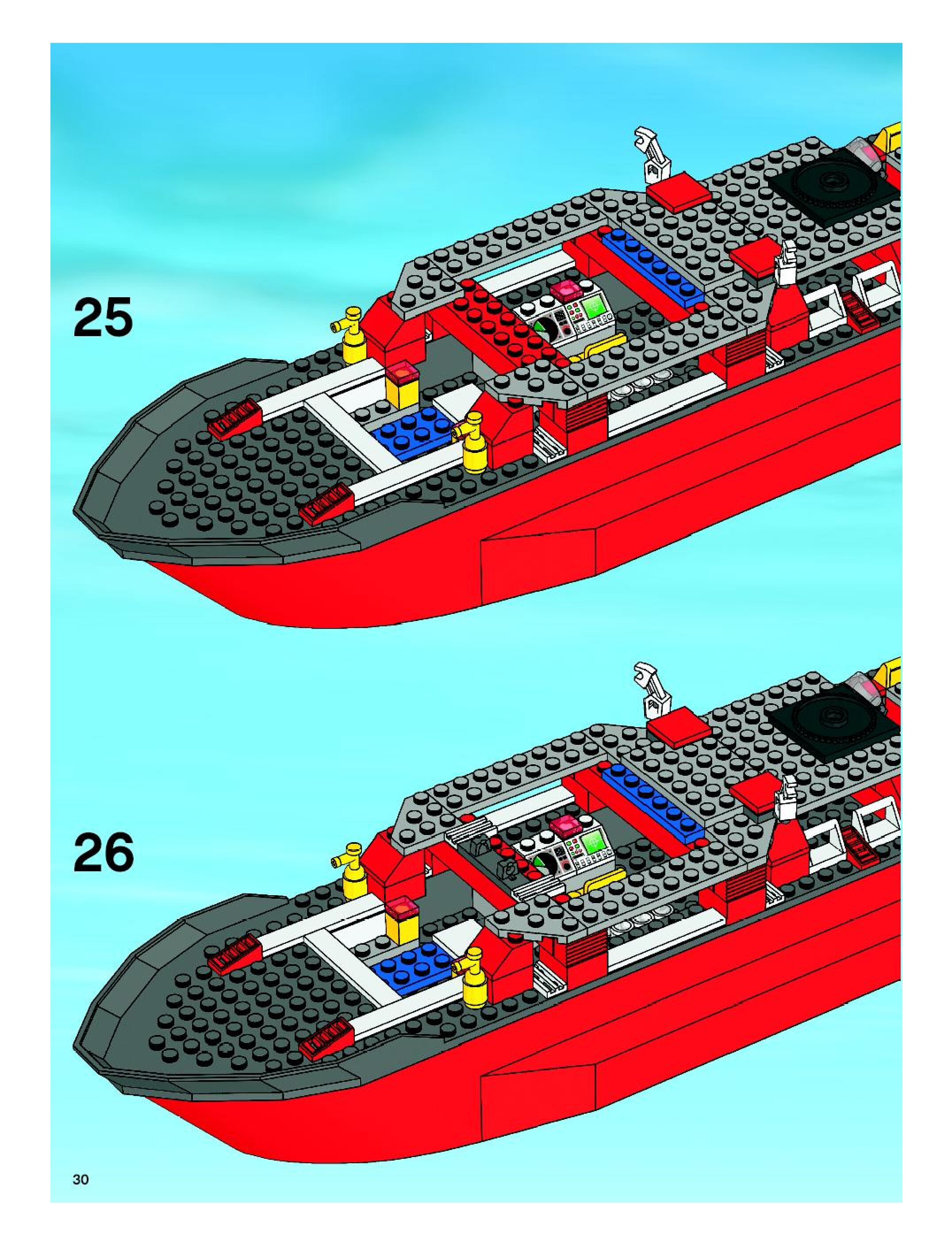 25

26

30