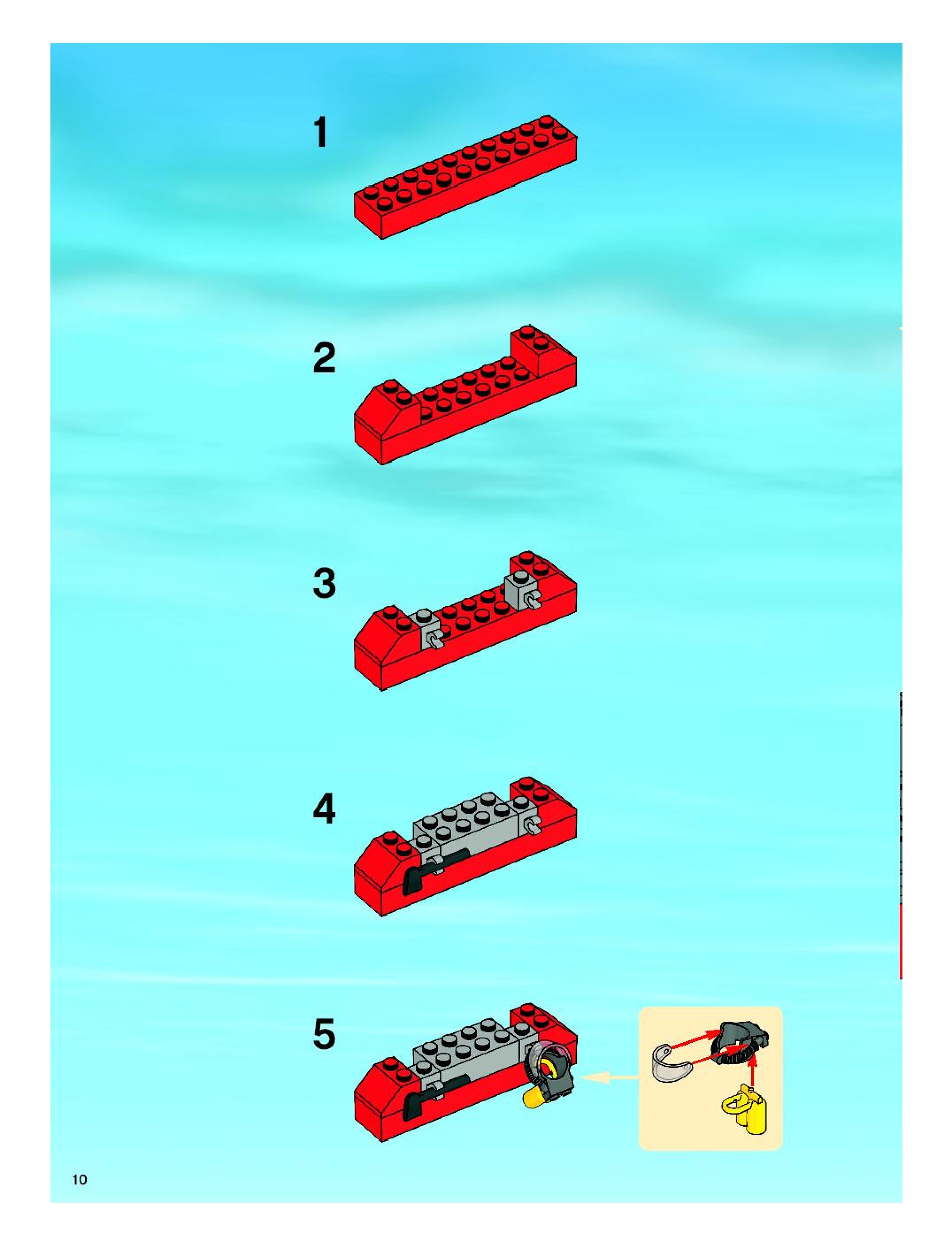 1

2

3

4

5

10