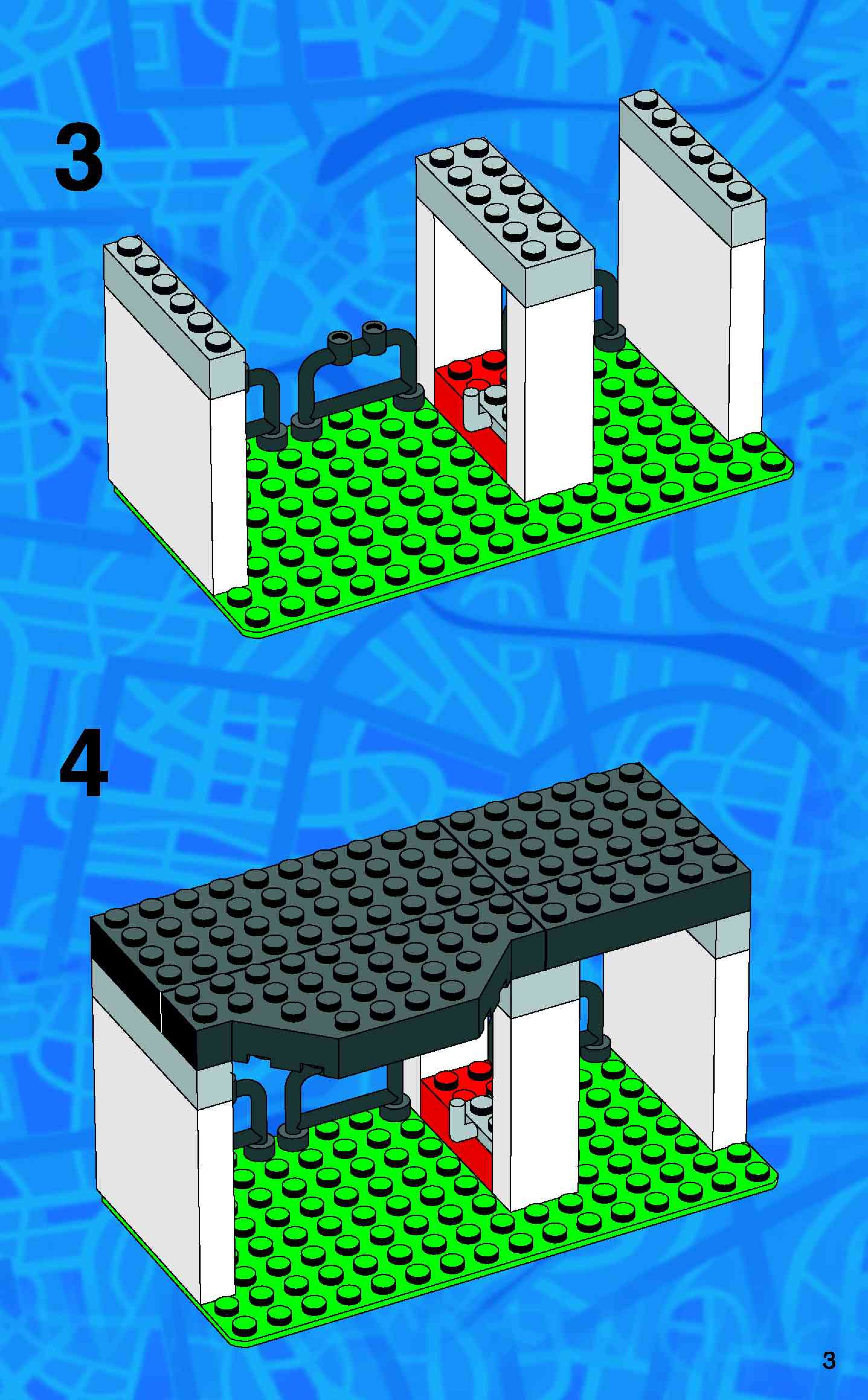 3

4

3