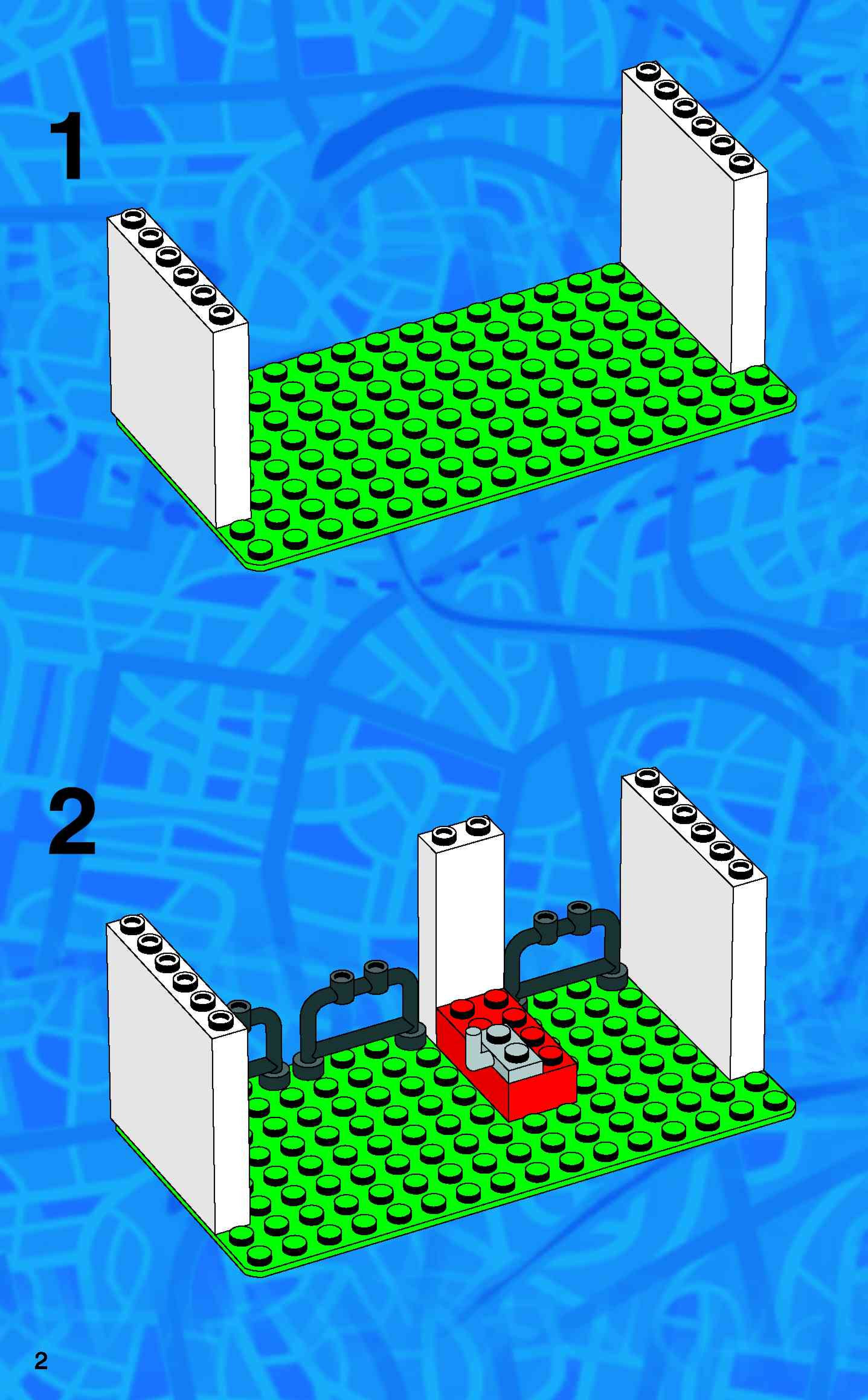 1

2

2