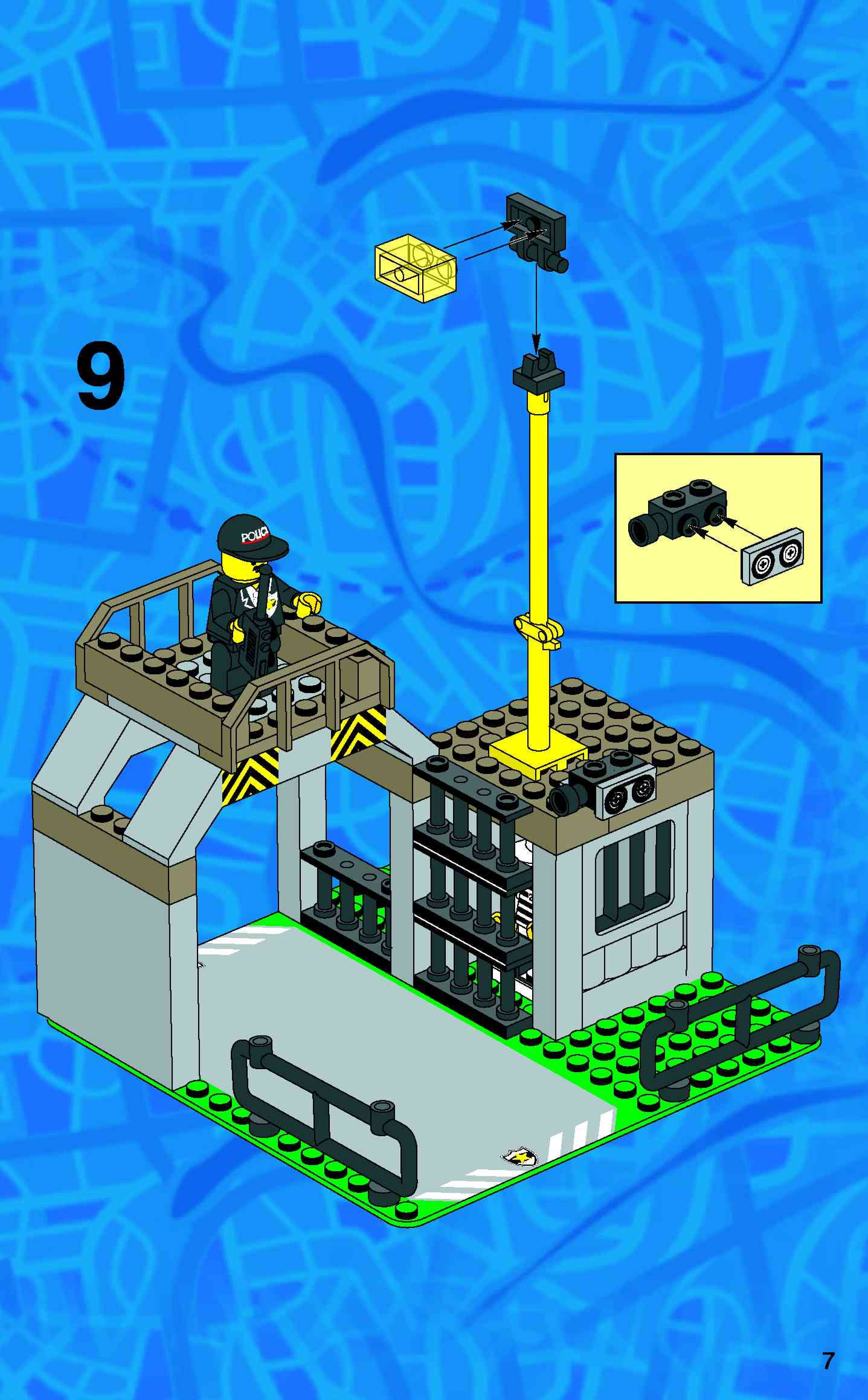 9

POLICE

7