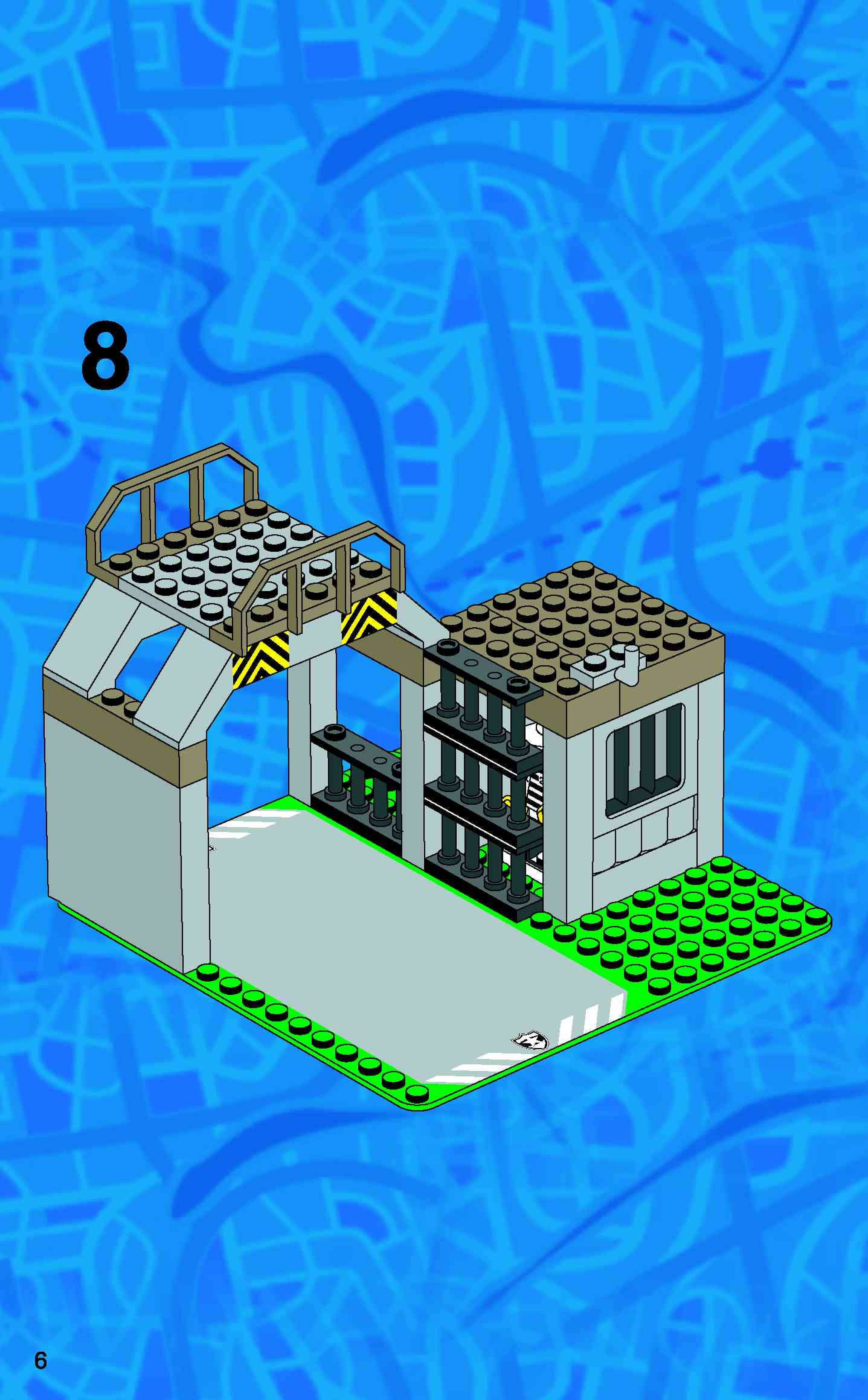 8

6