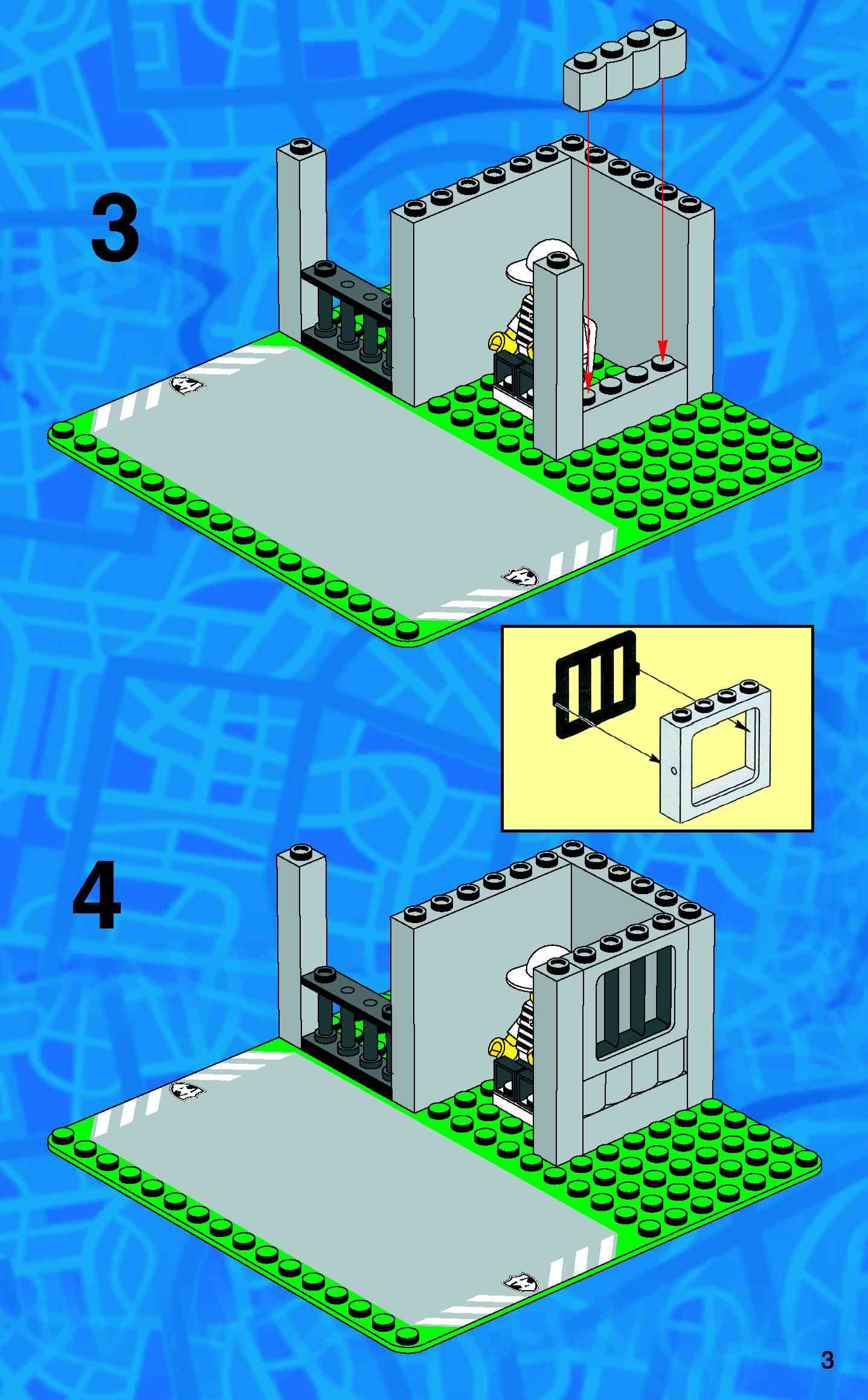 3

4

3