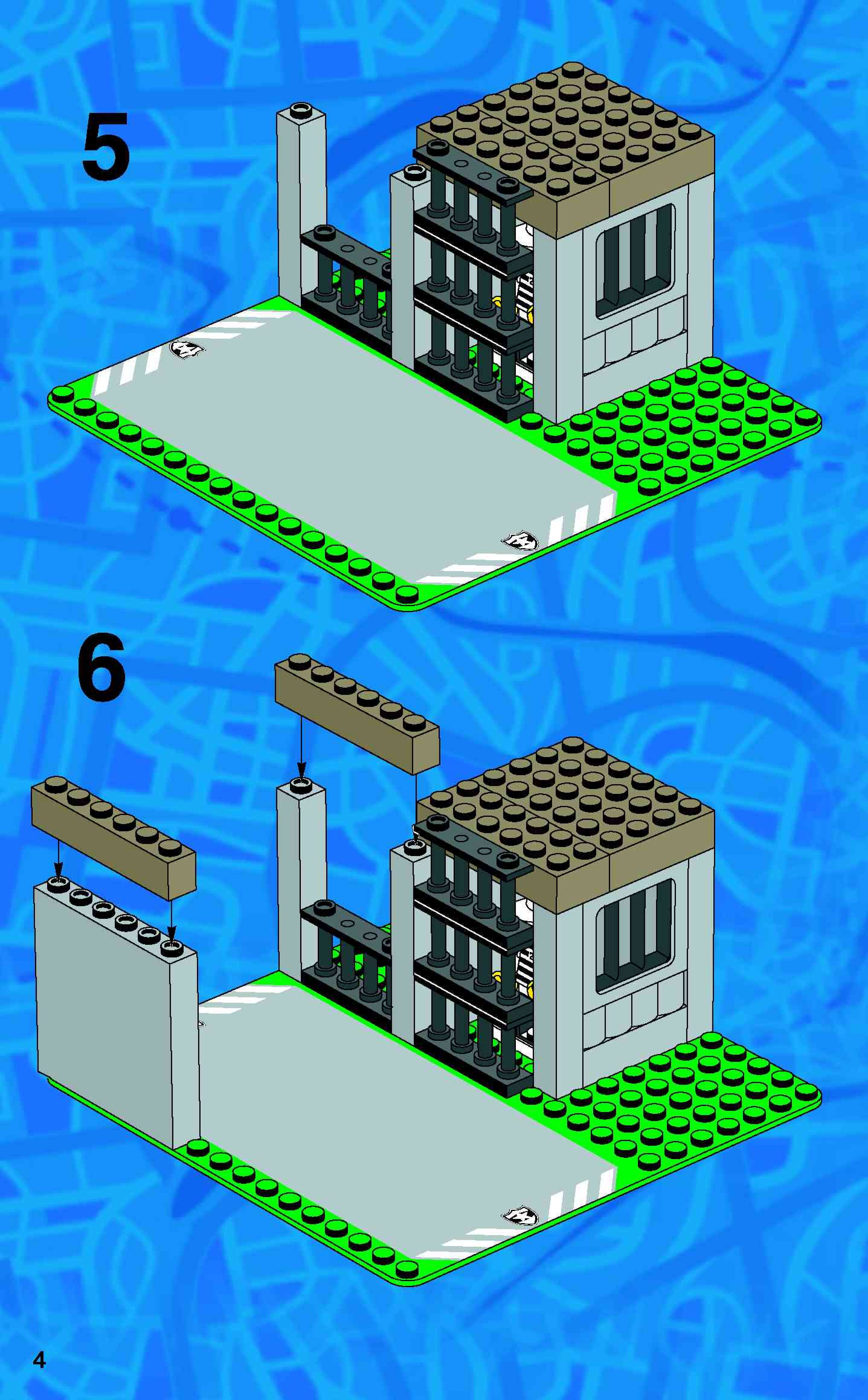 5

6

4