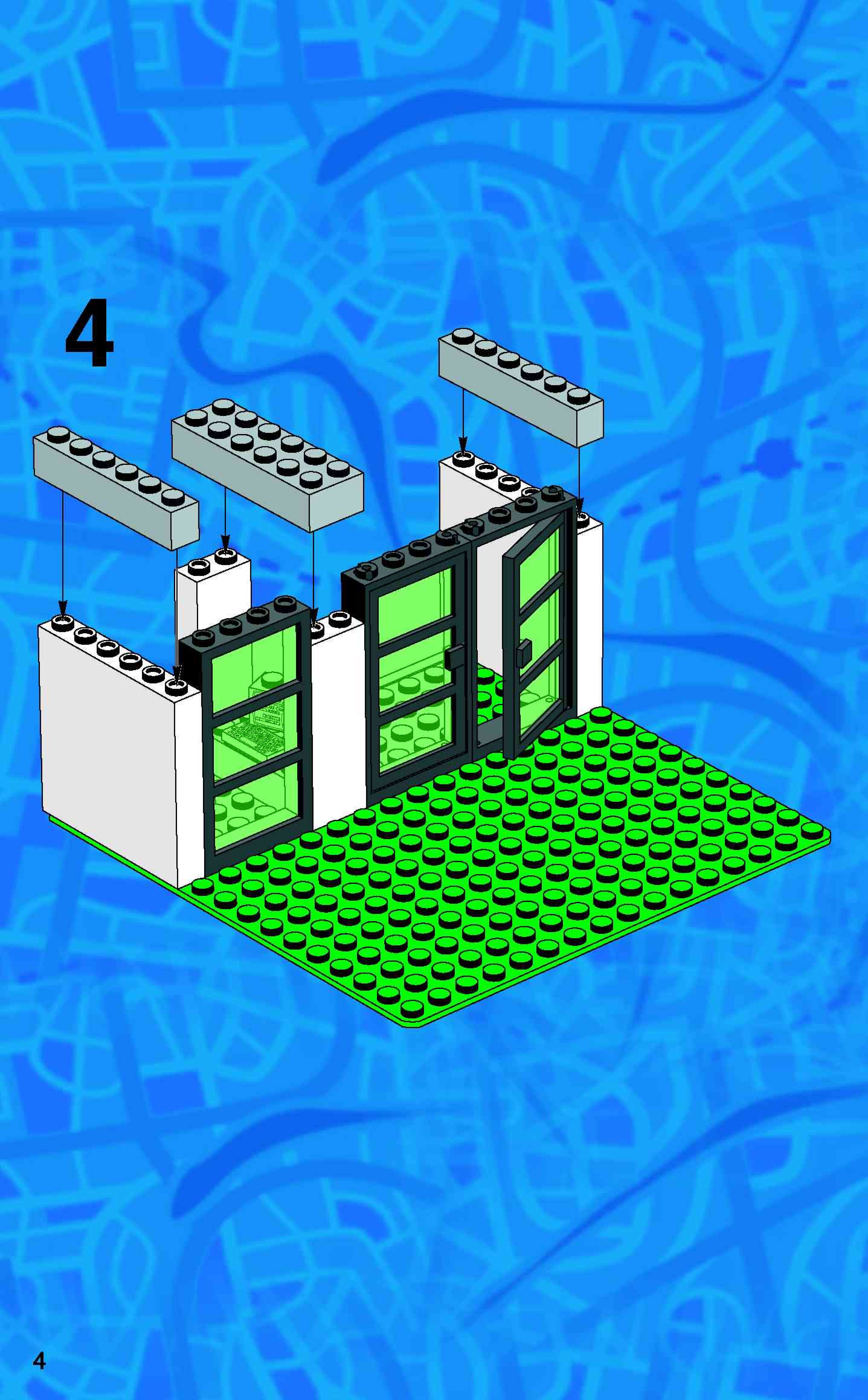 4

4