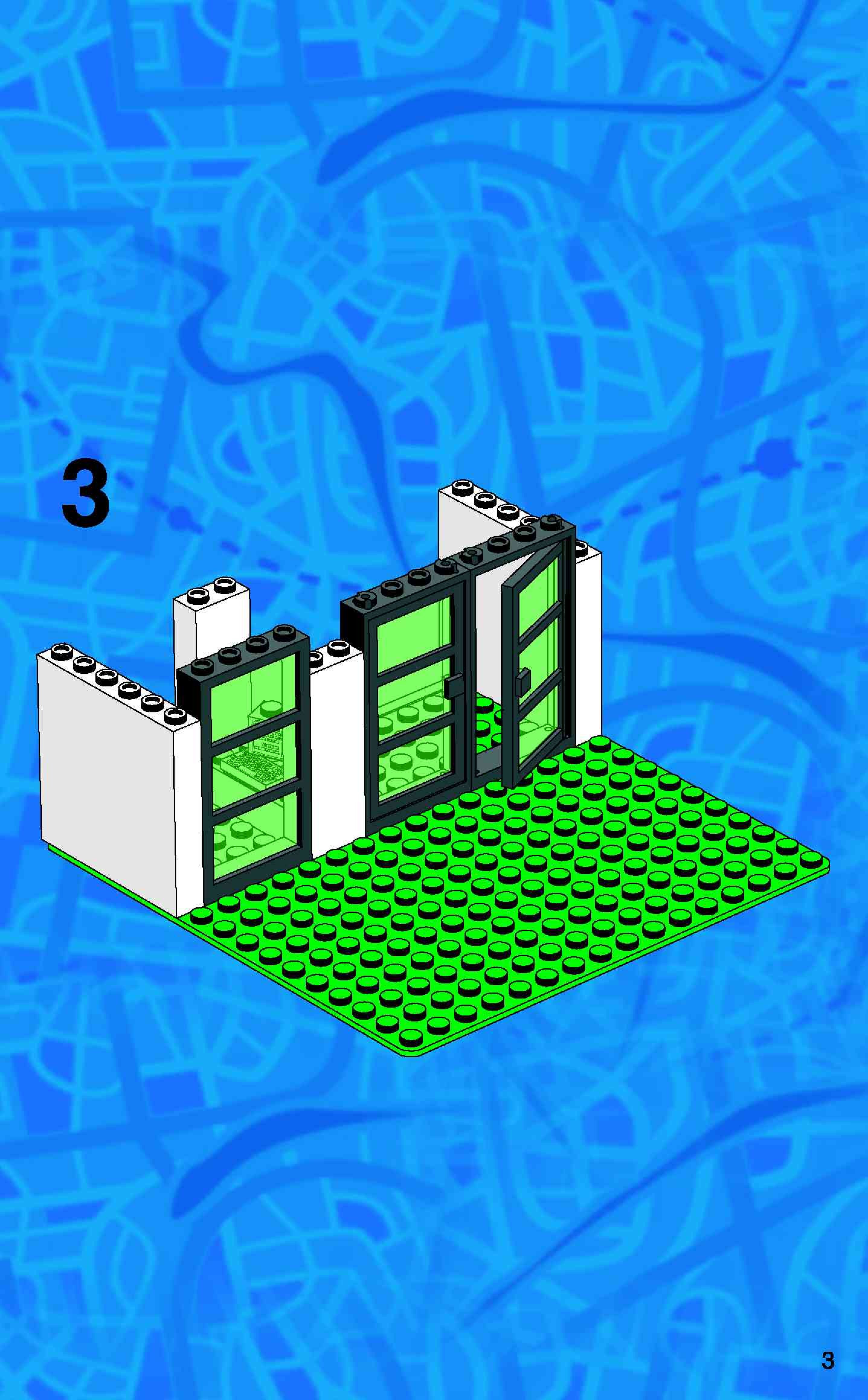 3

3