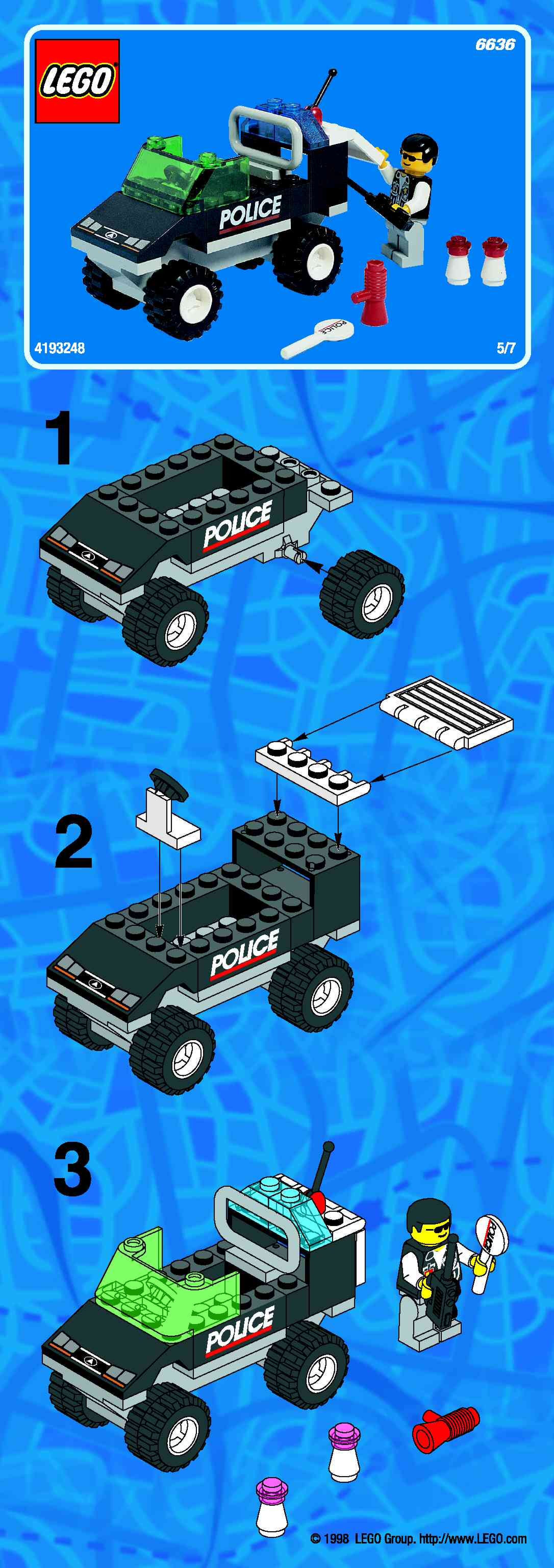 LEGO

6636

POLICE

POLICE

4193248

5/7

1

POLICE

2

POLICE

3

POLICE

POLICE

© 1998 LEGO Group. http://www.LEGO.com