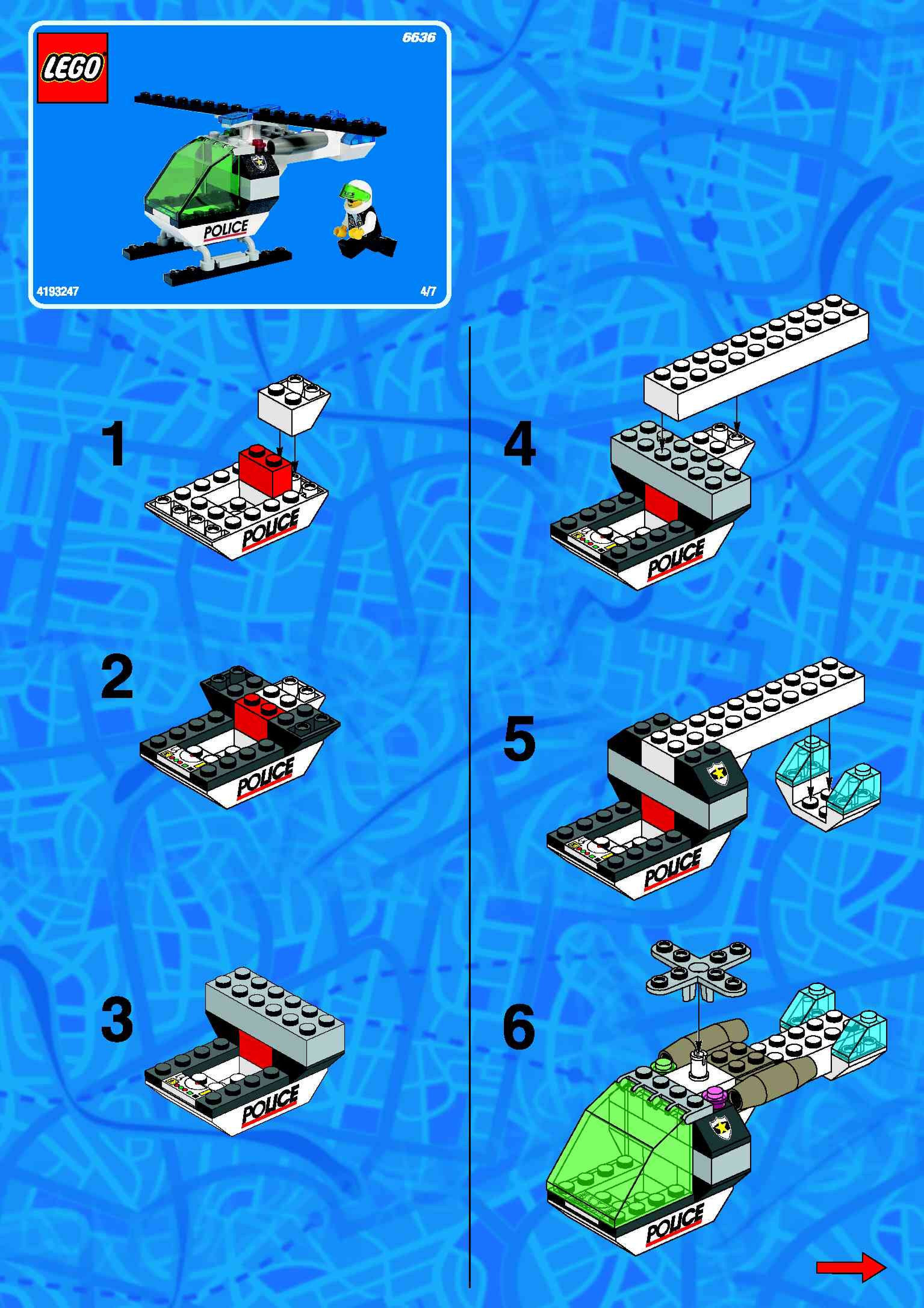 LEGO

6636

POLICE

4193247

4/7

1

POLICE

2

POLICE

3

POLICE

4

POLICE

5

POLICE

6

POLICE