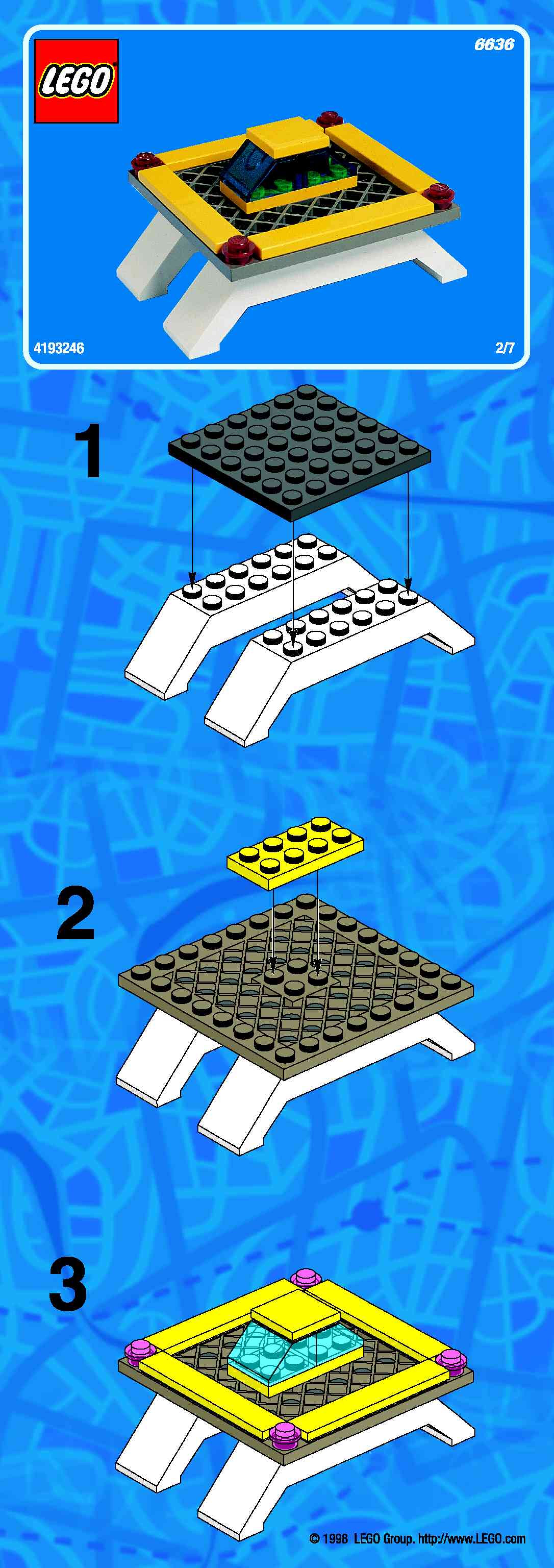 LEGO

6636

4193246

2/7

1

2

3

© 1998 LEGO Group. http://www.LEGO.com