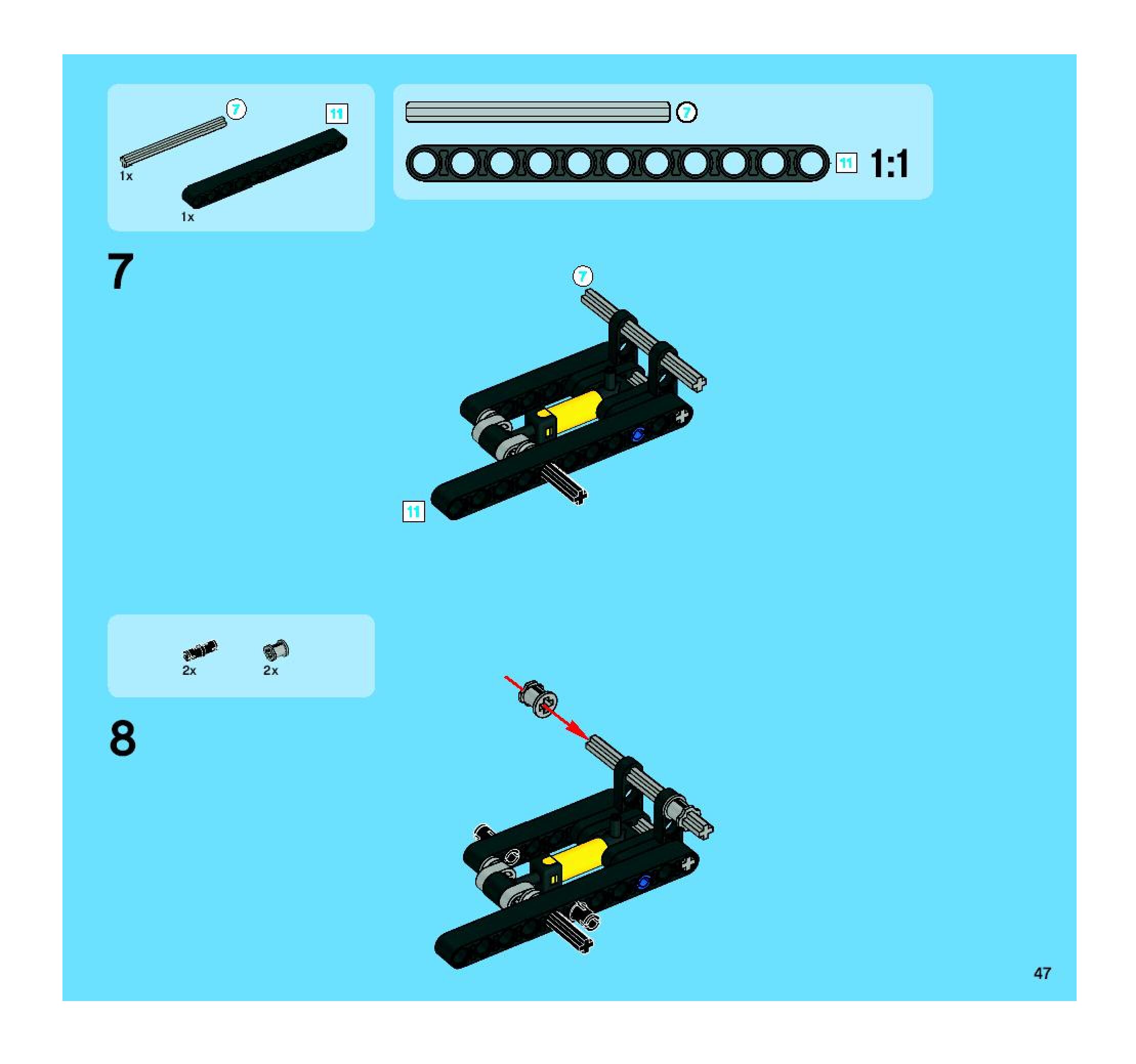 7
11
1x
1x

7
11
1:1

7

7

11

2x
2x

8

47