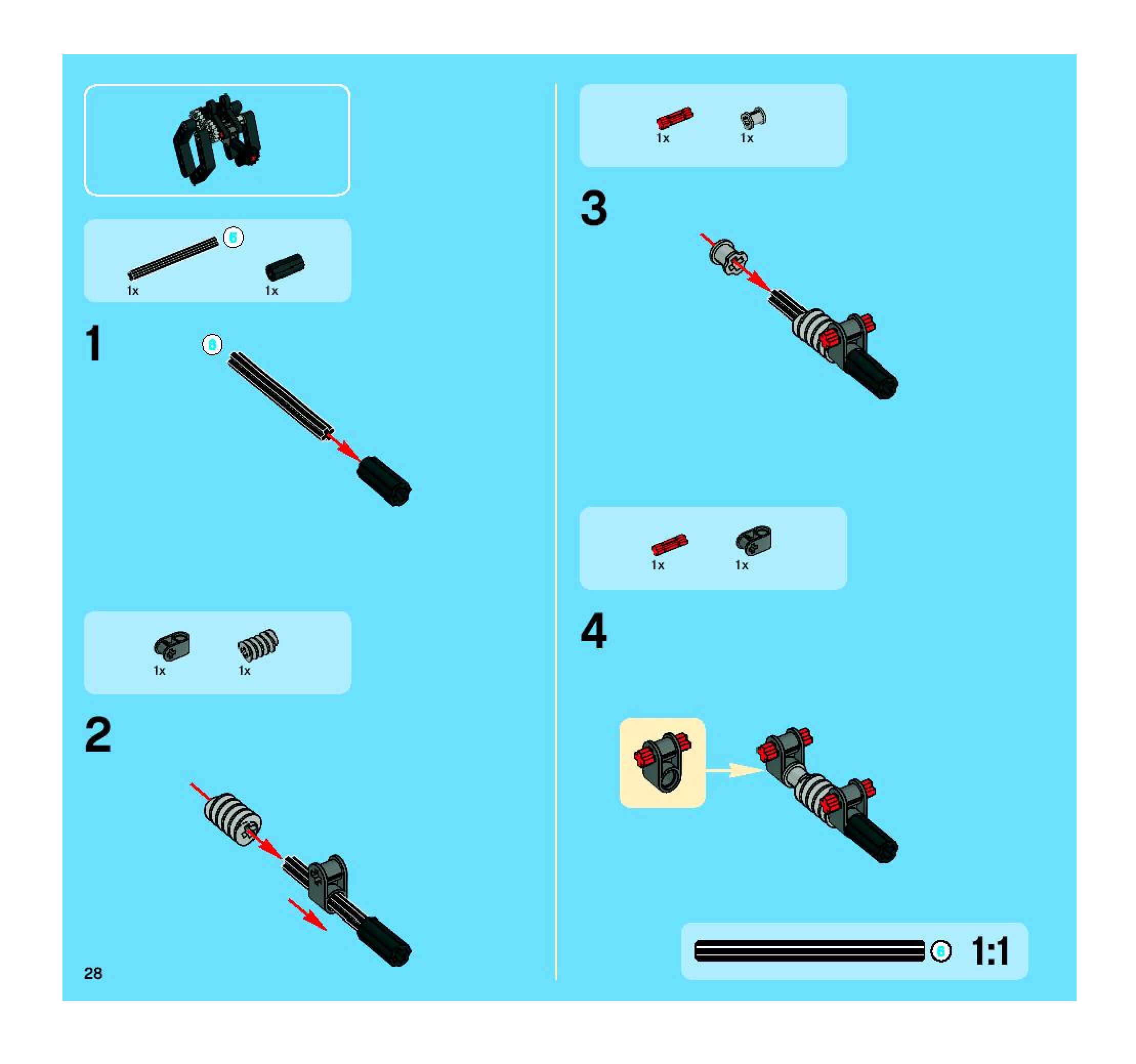 6
1x
1x

1
6

1x
1x

2

28

1x
1x

3

1x
1x

4

6
1:1