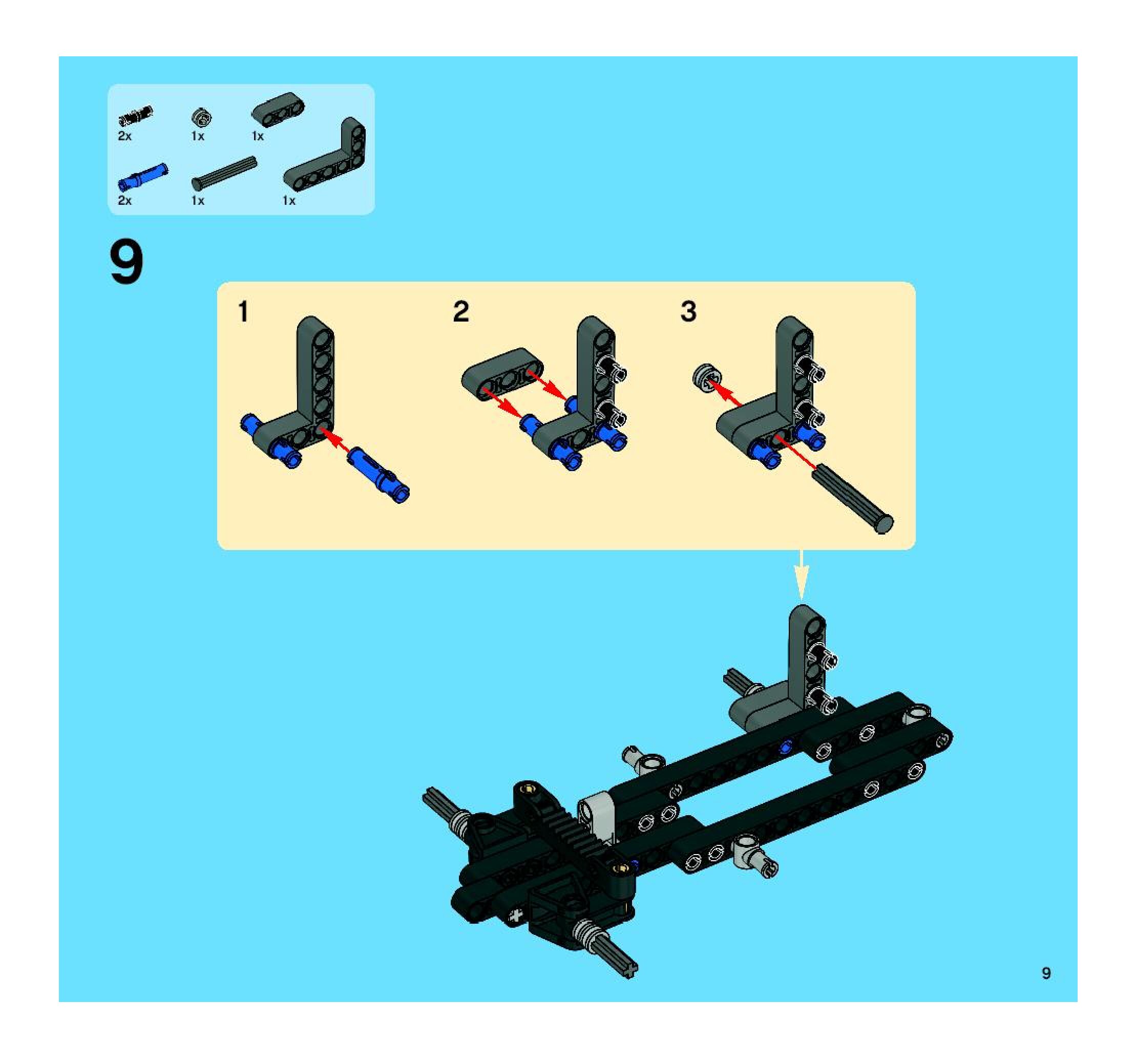 2x 1x 1x

2x 1x 1x

9

1

2

3

9