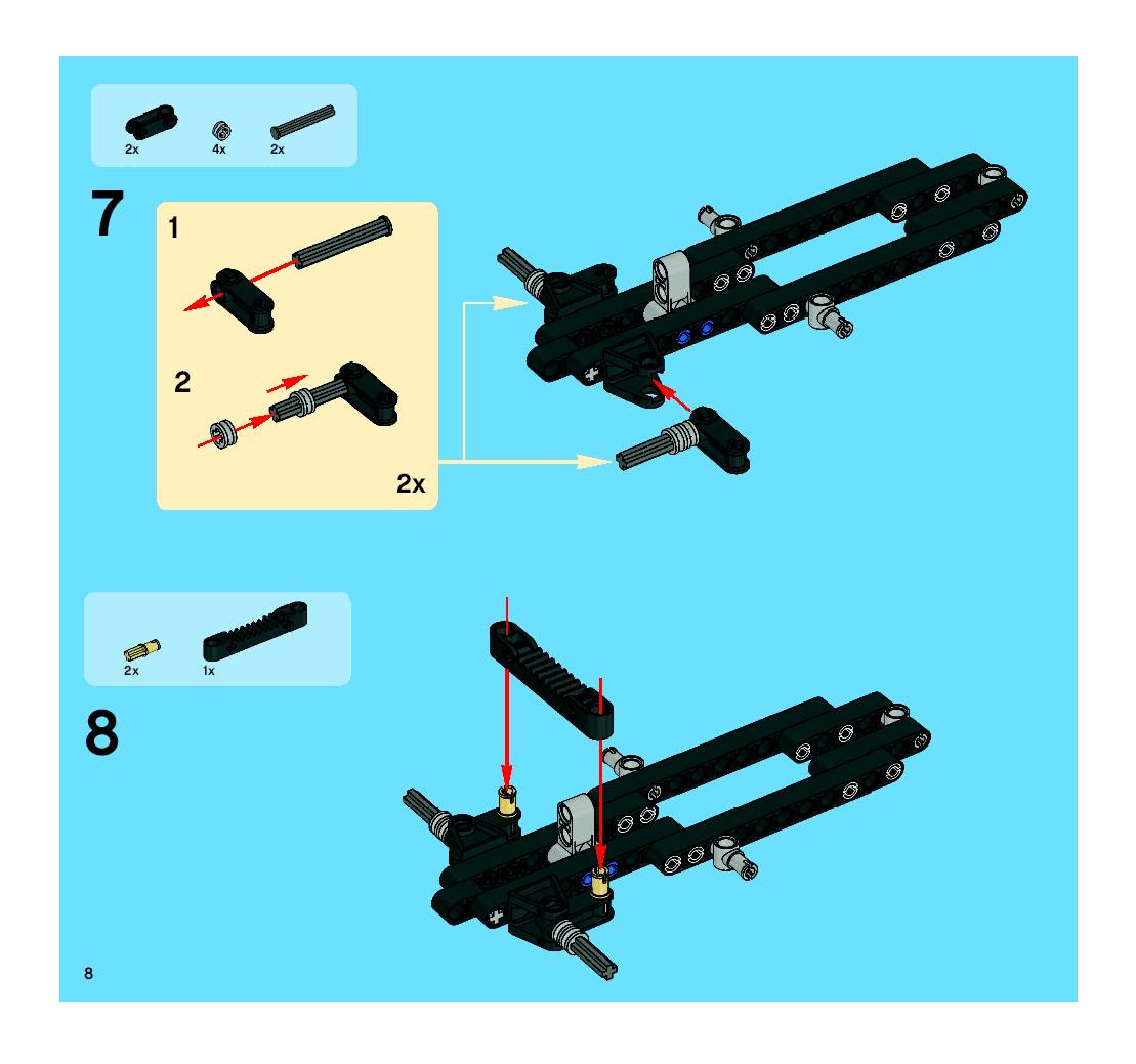 2x 4x 2x

7

1

2

2x

2x 1x

8

8