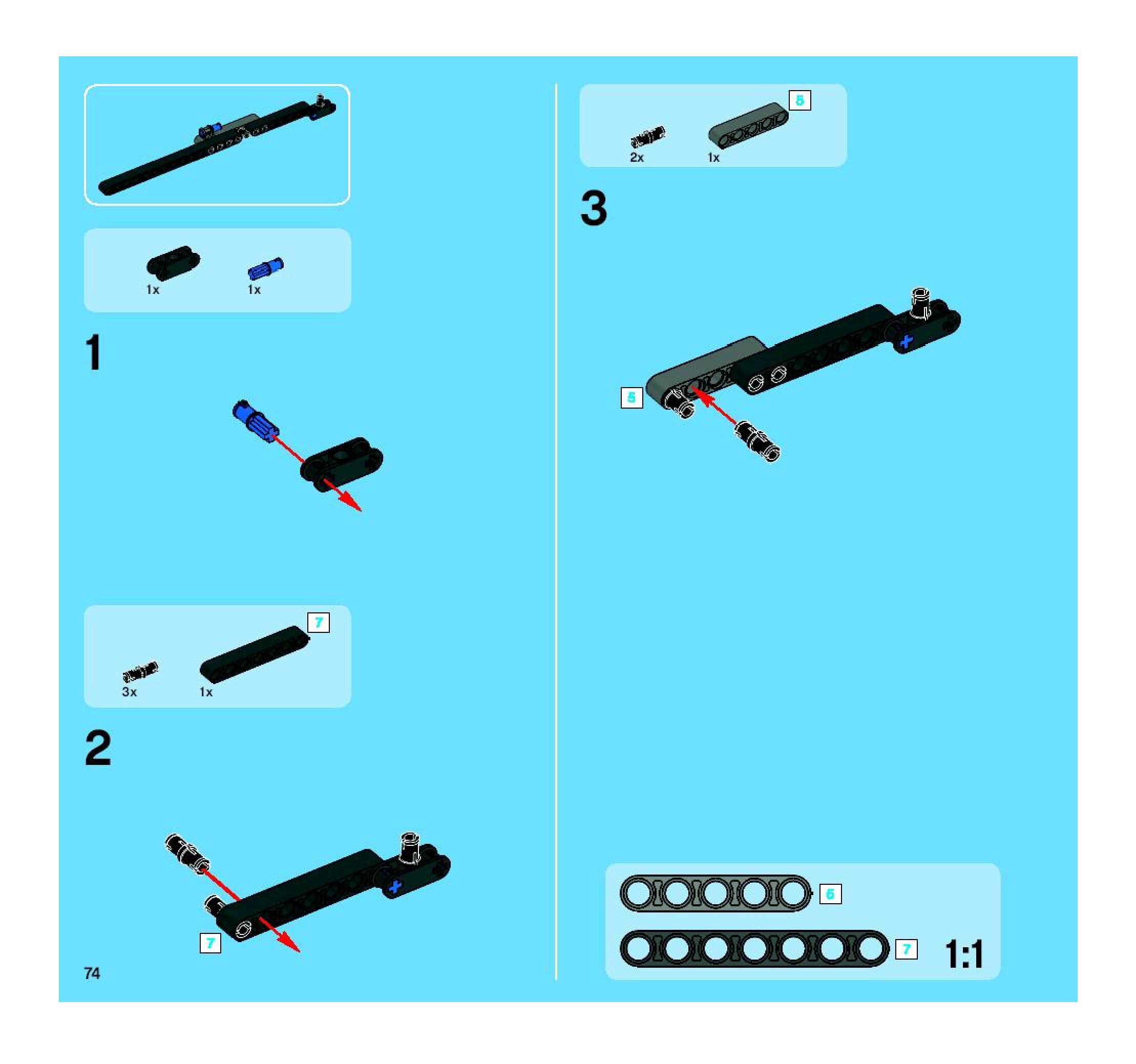 1x 1x

1

7

3x 1x

2

7

74

5

2x 1x

3

5

5

7

1:1