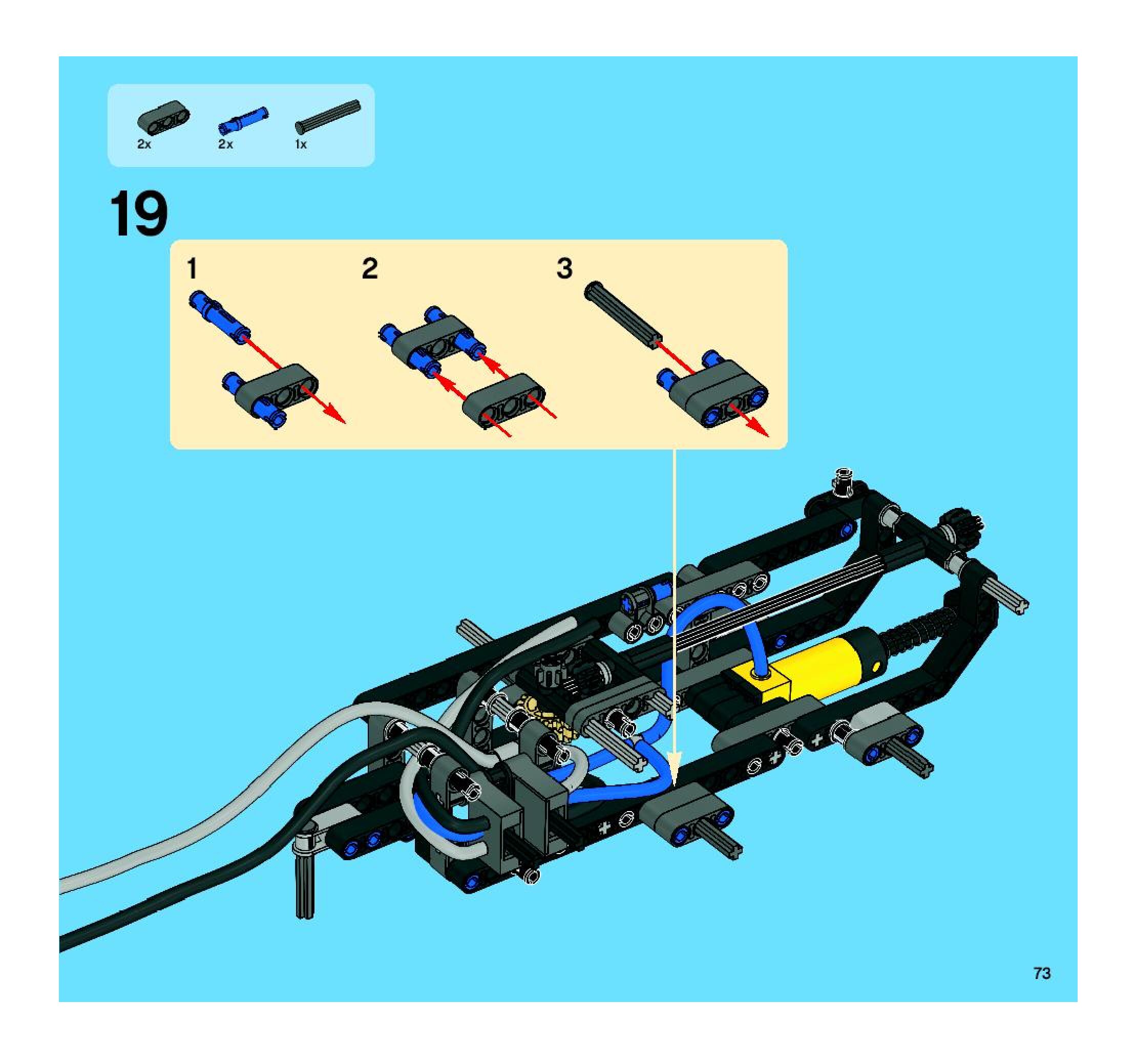 2x
2x
1x

19

1

2

3

73