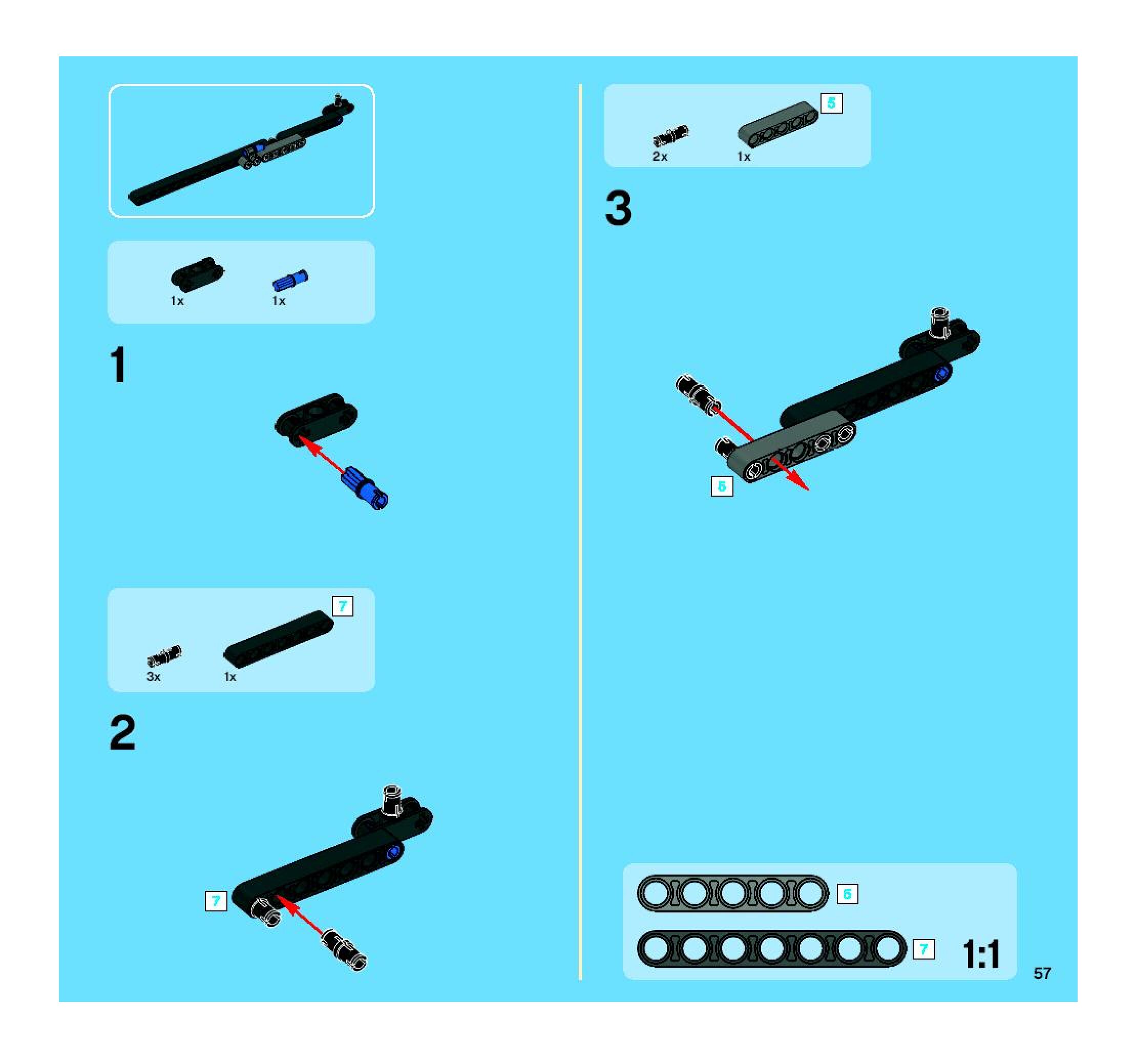 1x 1x

1

7

3x 1x

2

7

5

2x 1x

3

5

5

7

1:1

57