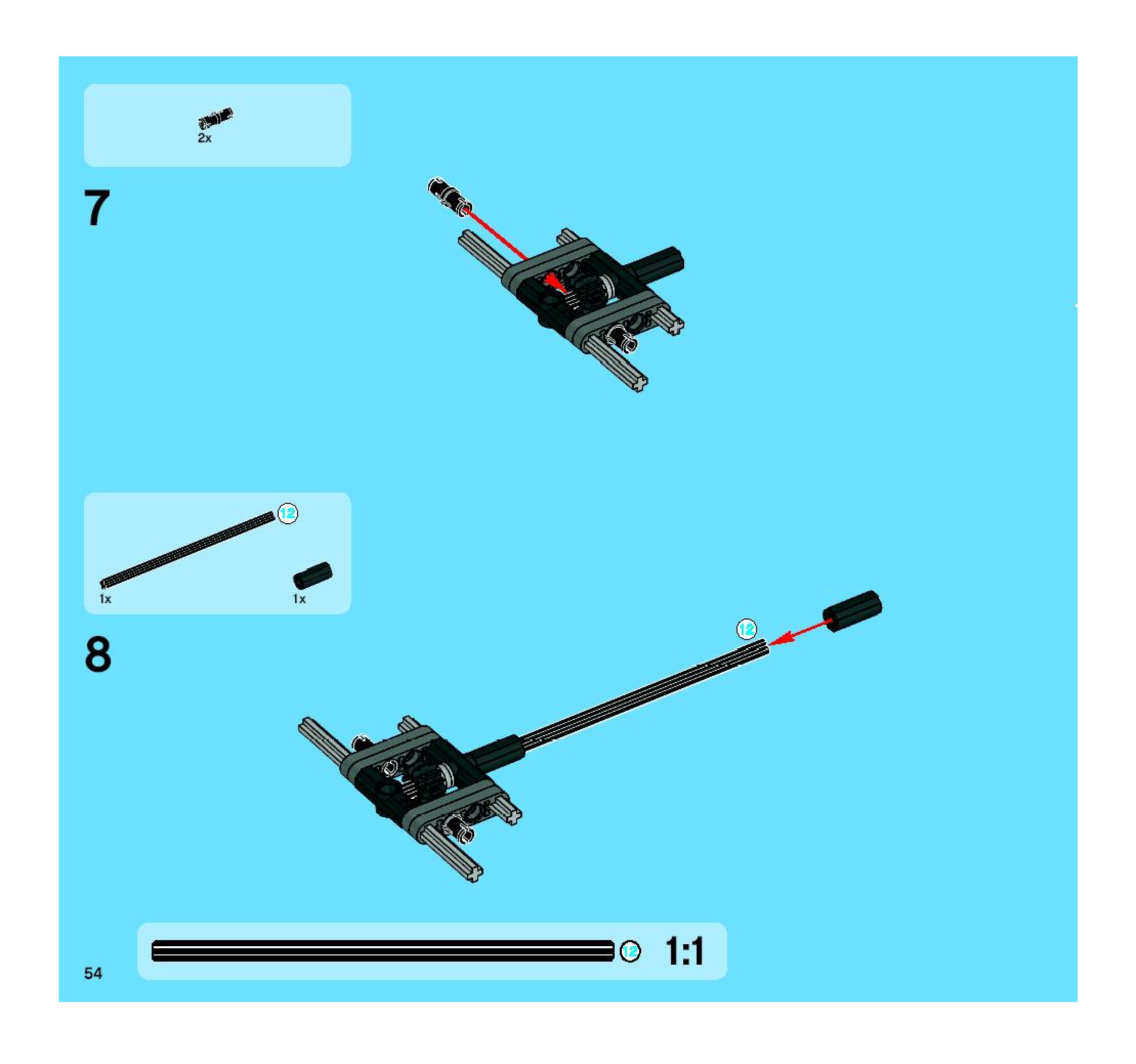 2x

7

12

1x

1x

8

12

12

1:1

54