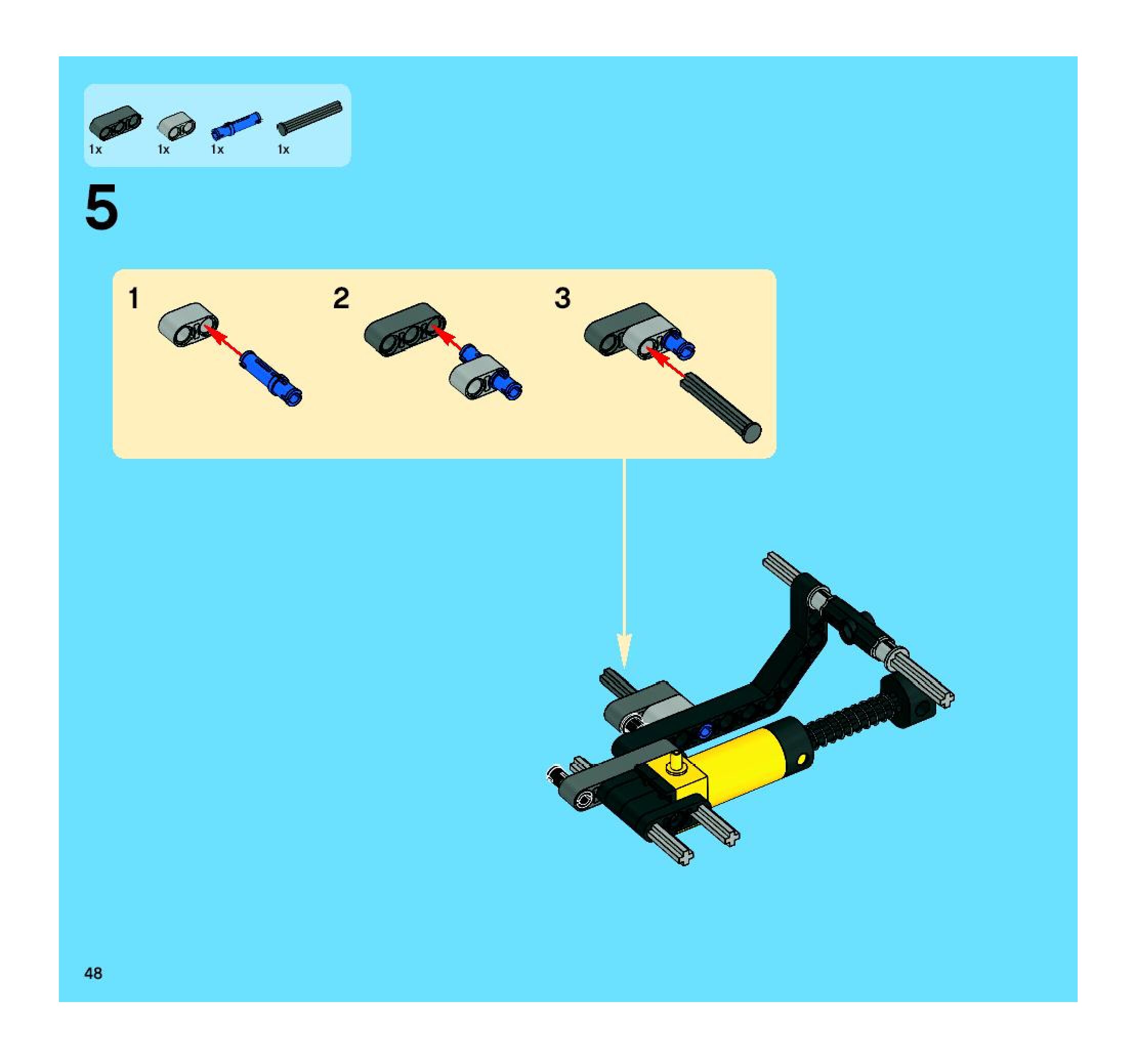 1x 1x 1x 1x

5

1

2

3

48