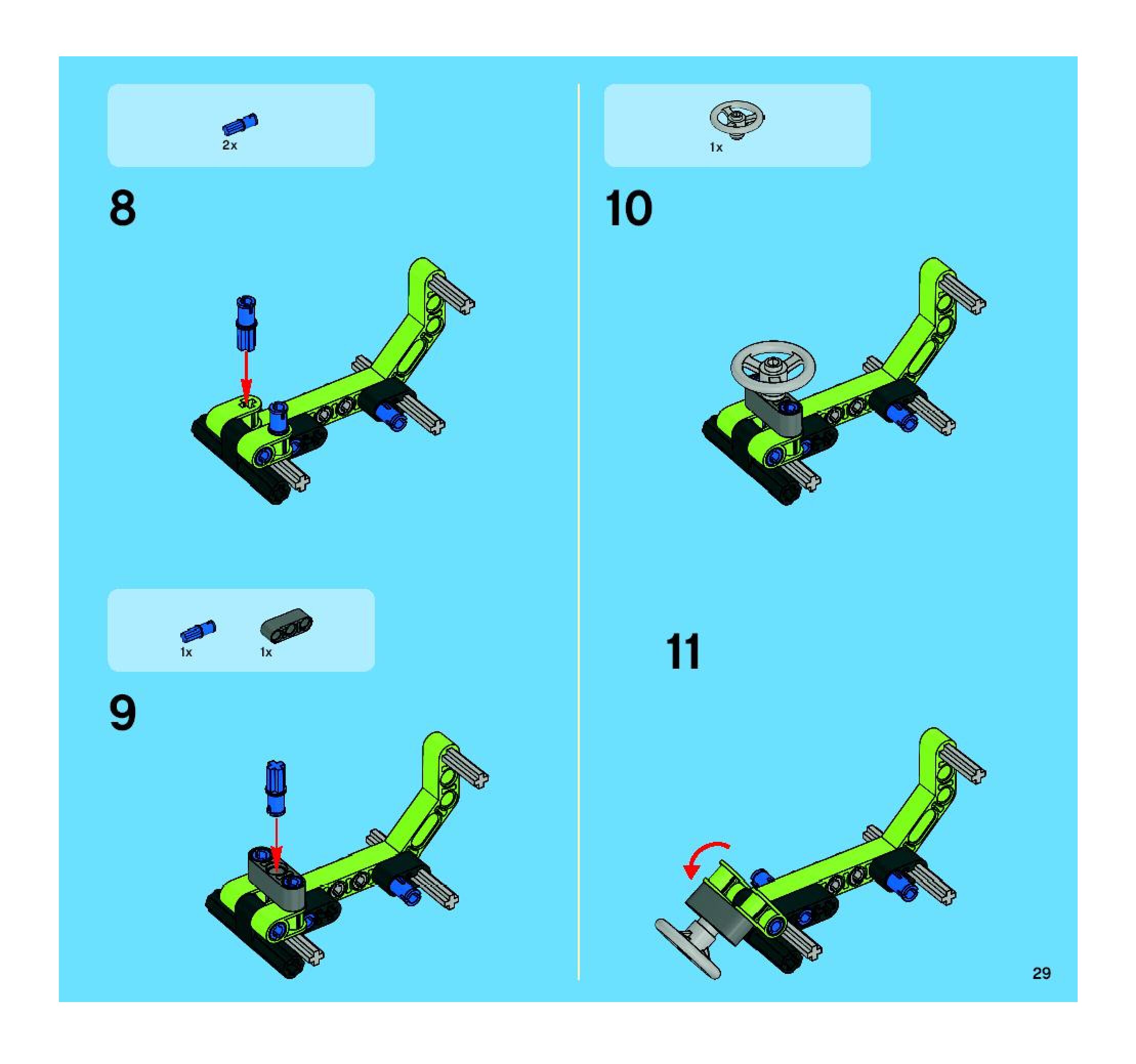 2x

8

1x 1x

9

1x

10

11

29