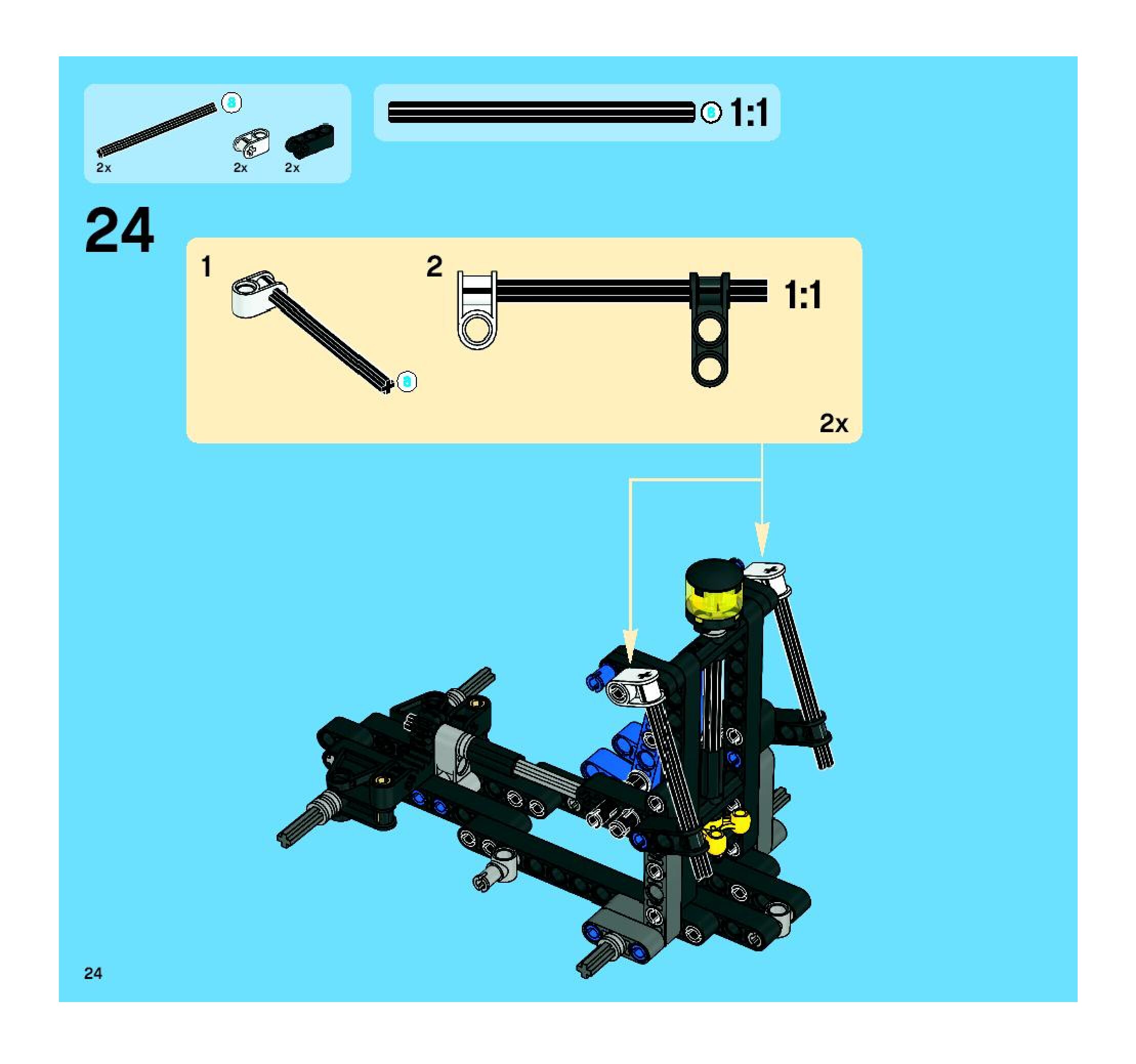 8
2x
2x
2x

8 1:1

24

1

8

2

1:1

2x

24