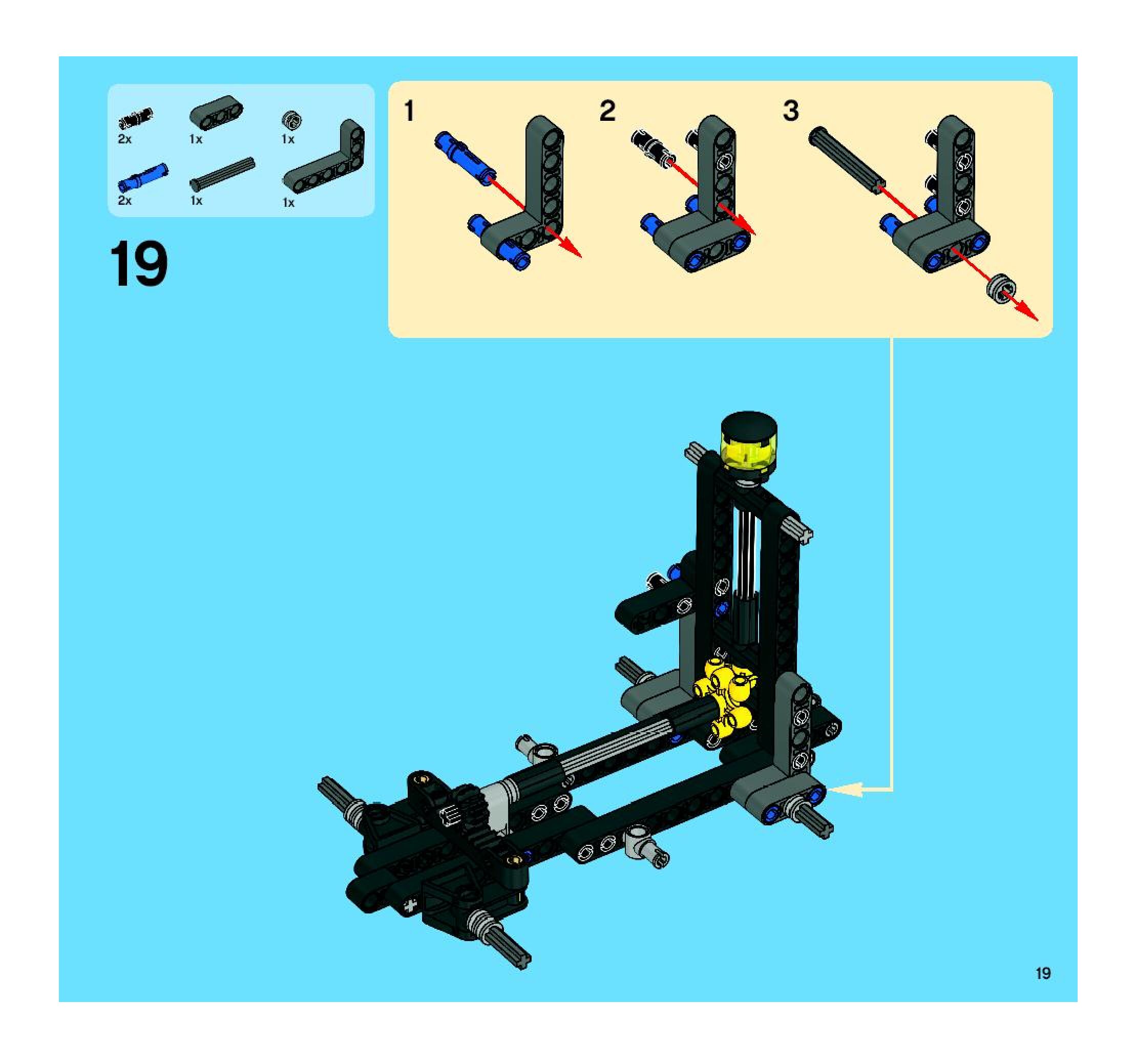 2x
1x
1x
2x
1x
1x

19

1
2
3

19