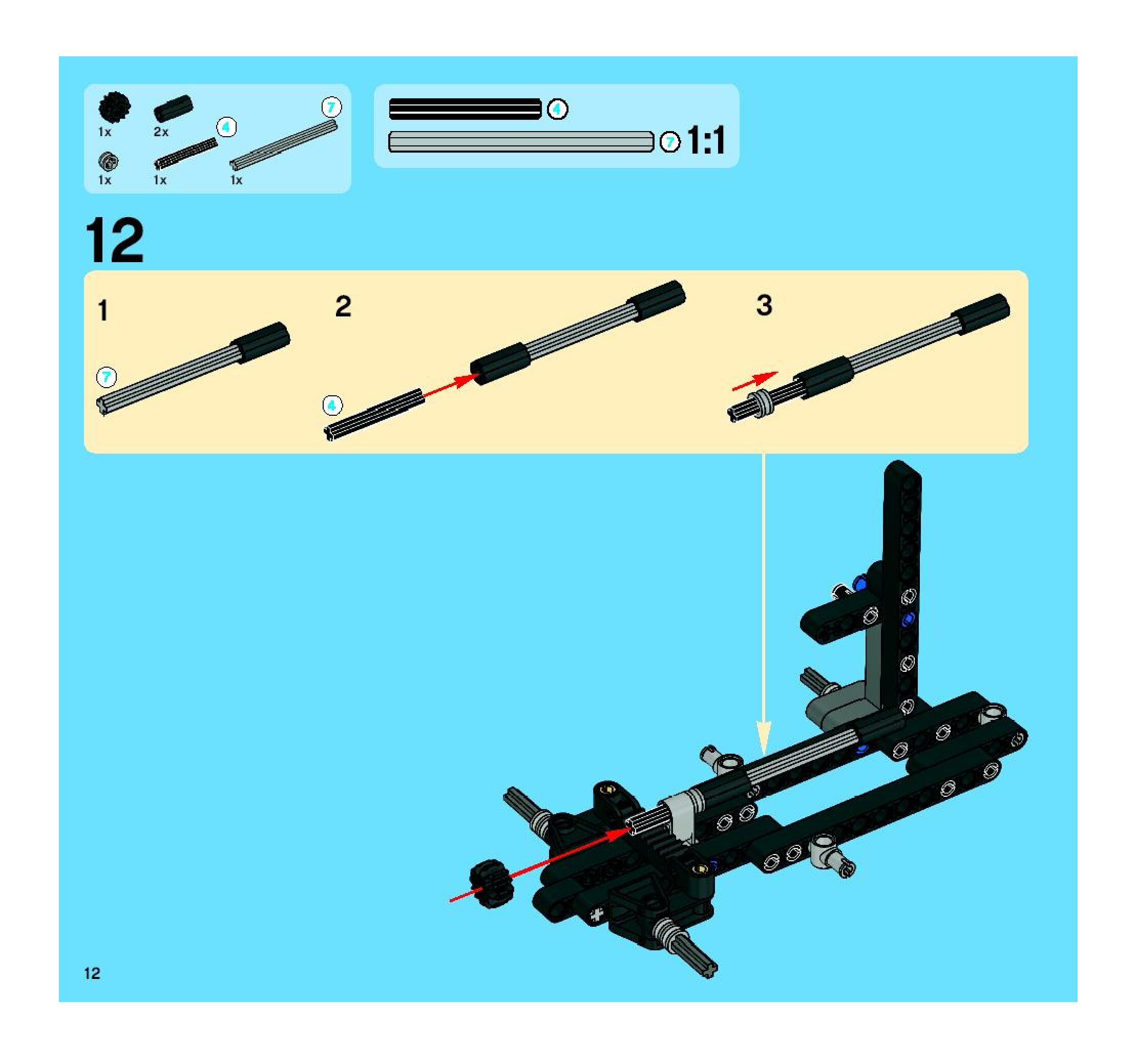 1x
2x
4
7
1x
1x
1x

4
7
1:1

12

1
7

2
4

3

12