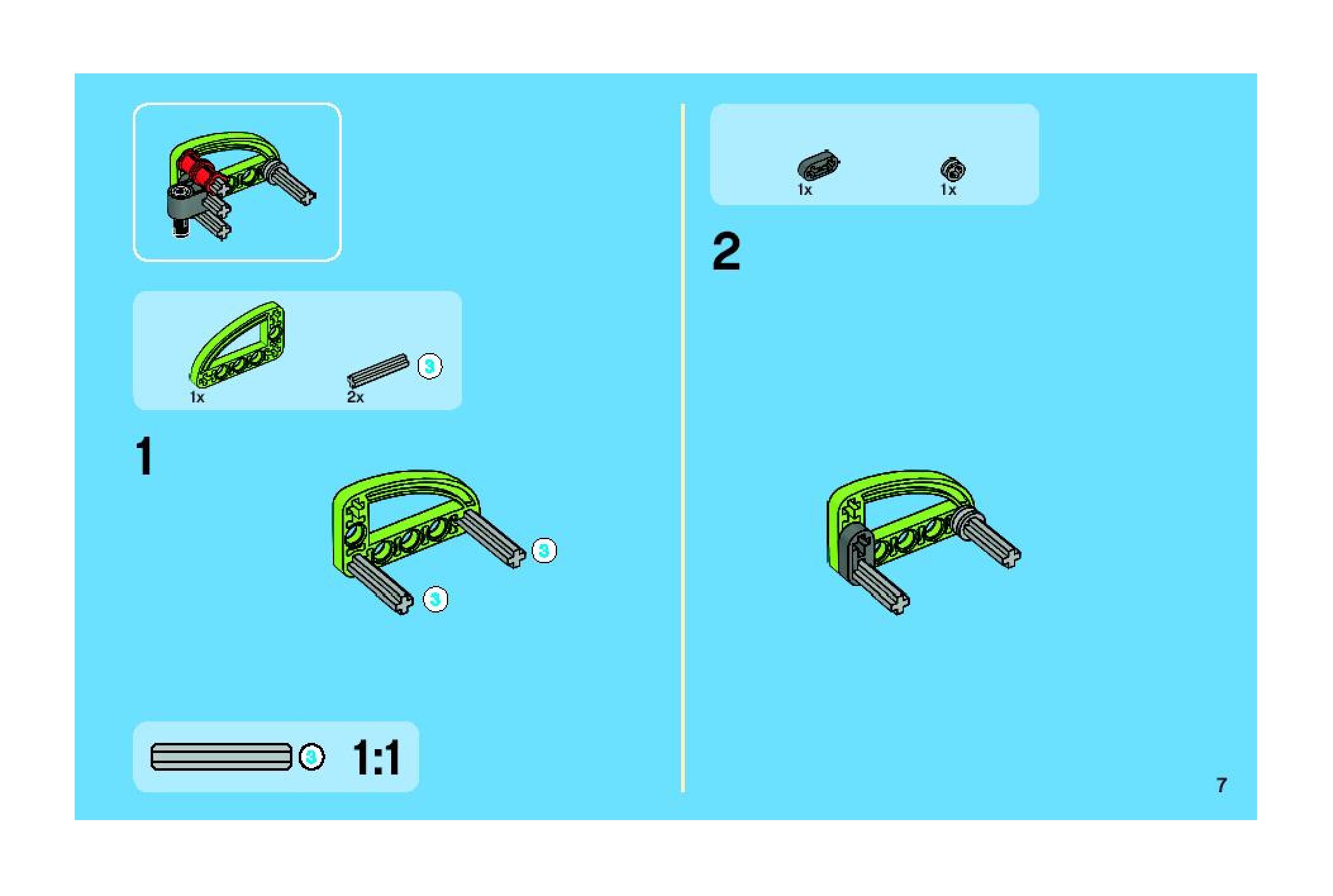 1x

2x

3

1

3

3

3

1:1

1x

1x

2

7