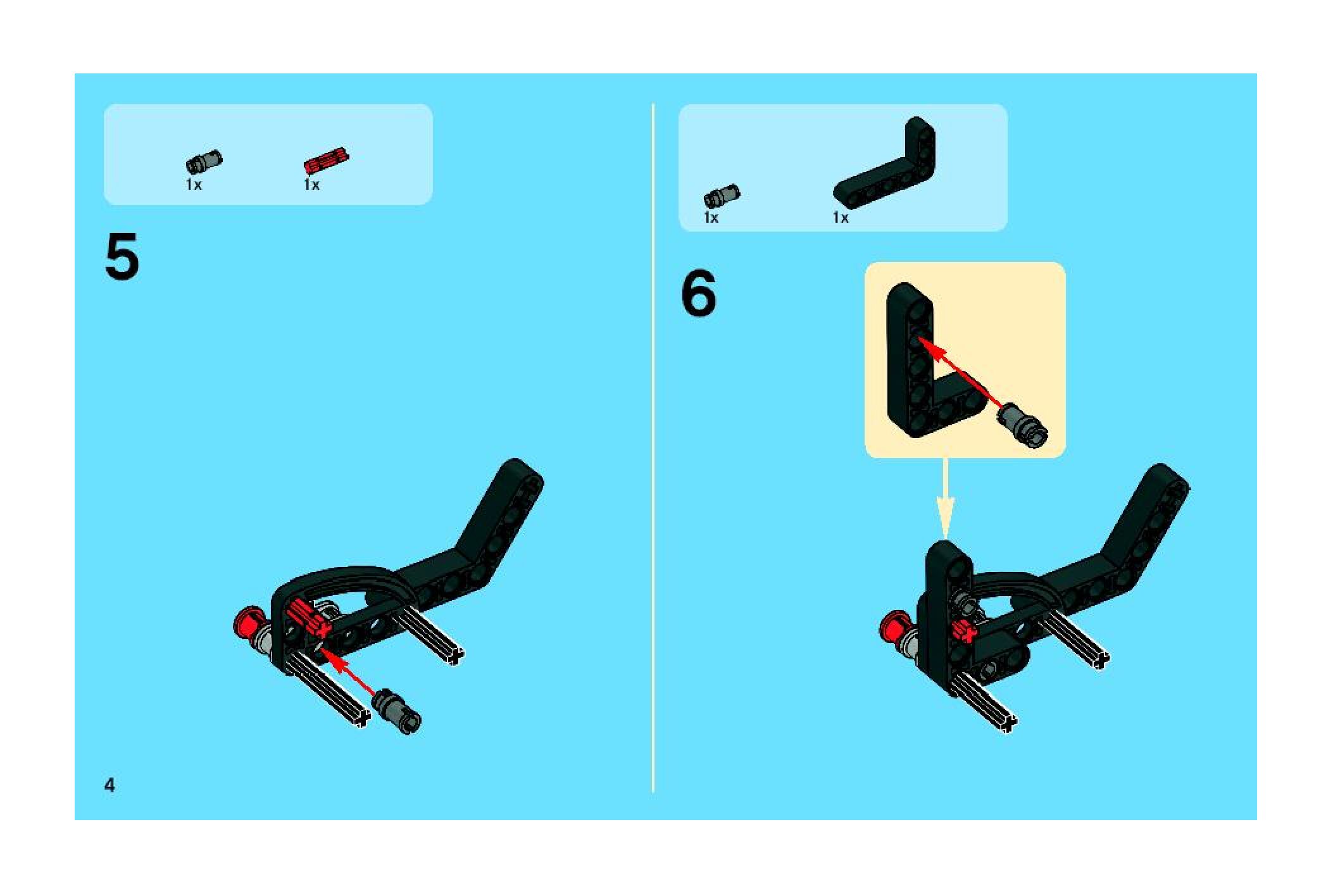 1x 1x

5

4

1x 1x

6