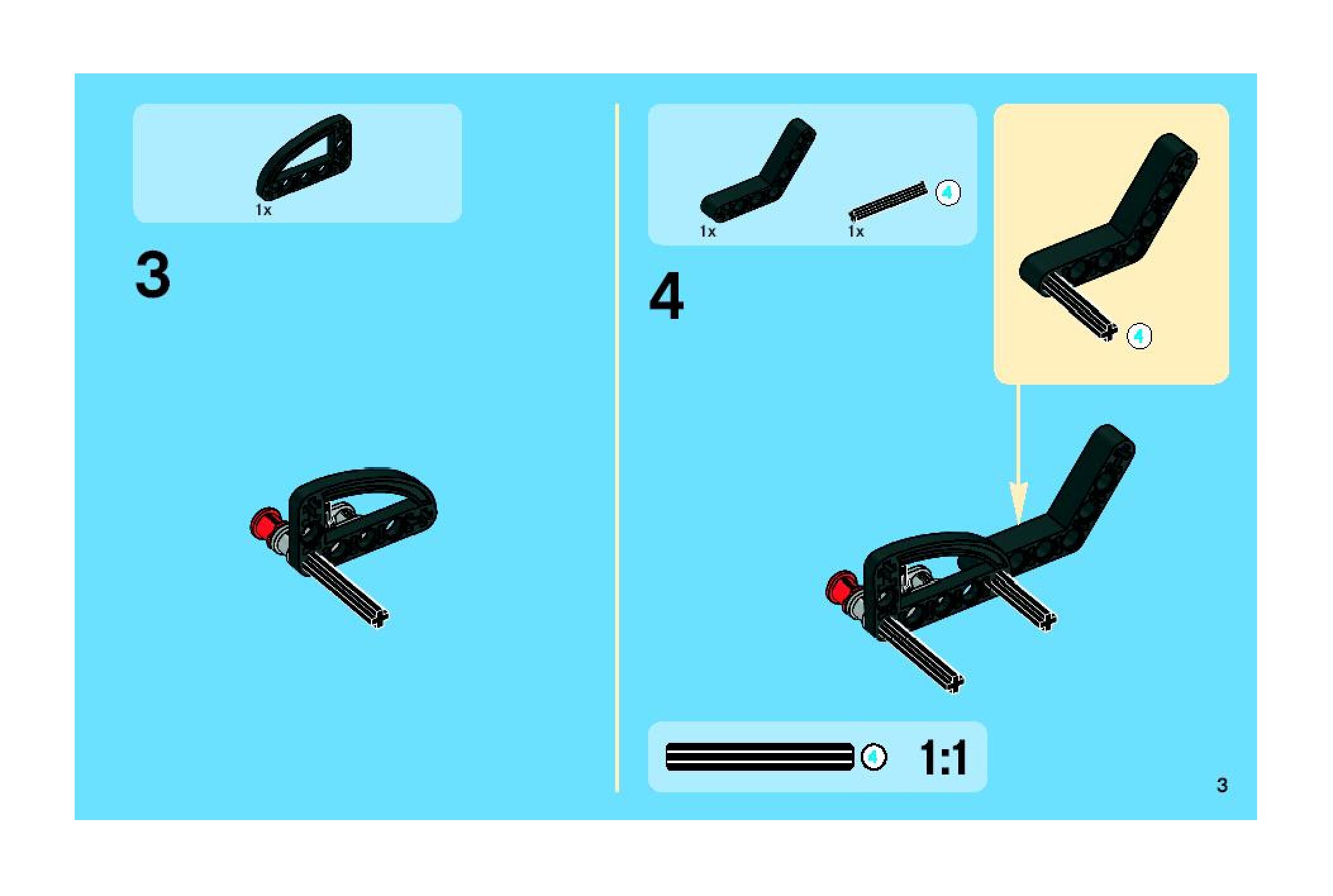 1x

3

1x

1x

4

4

4

4

1:1

3